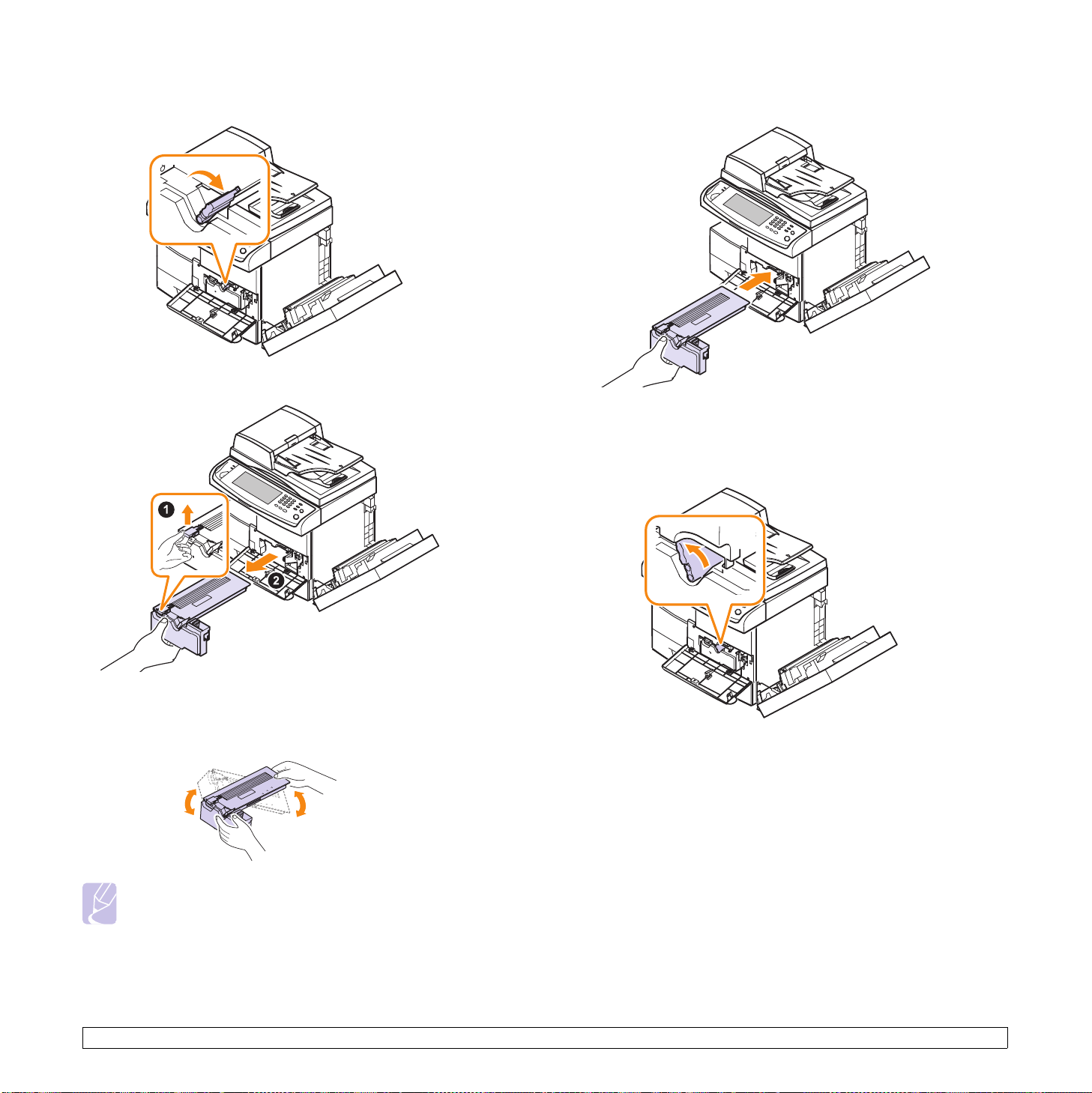 1

2