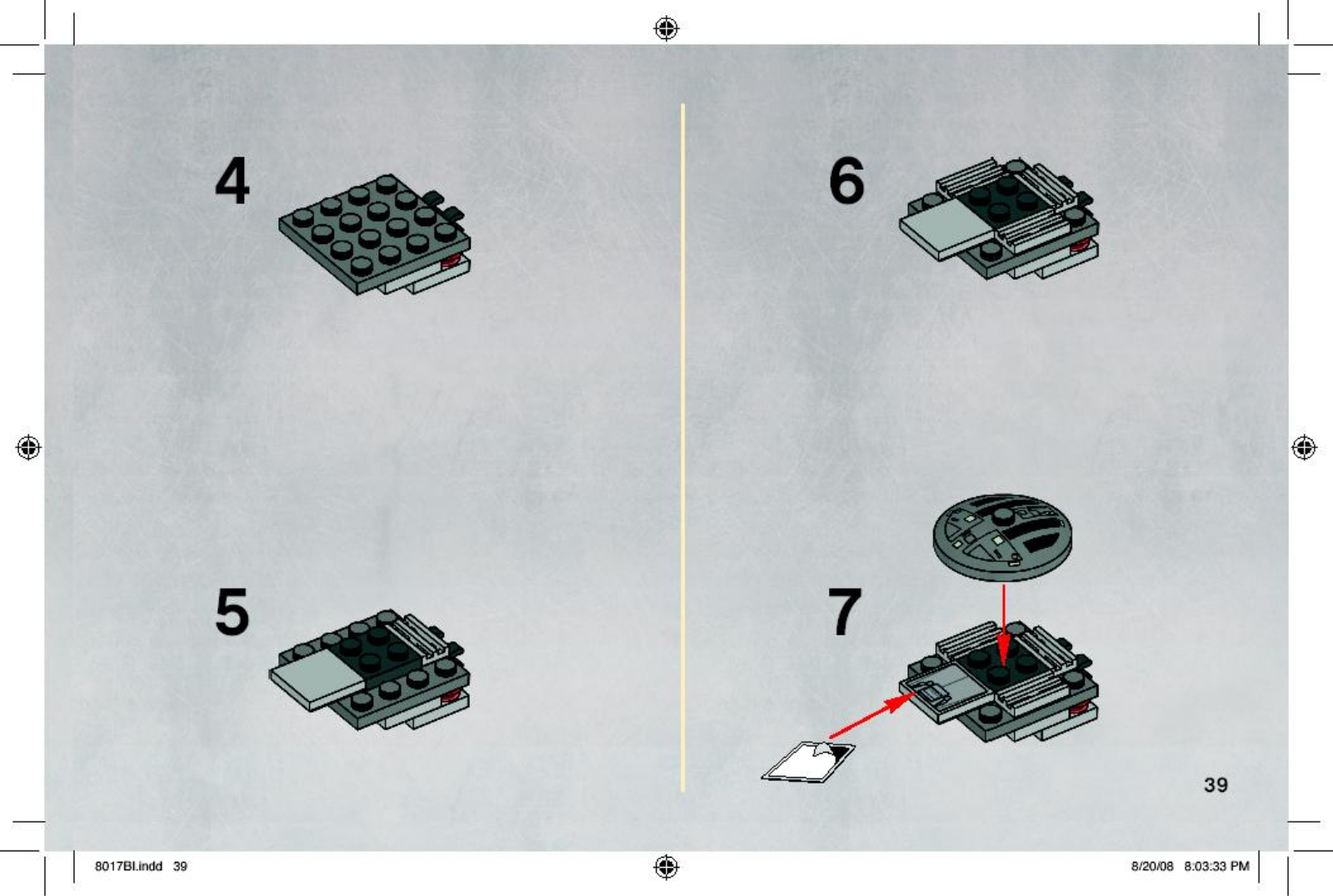 4

5

6

7

39

8017BI.indd 39

8/20/08 8:03:33 PM