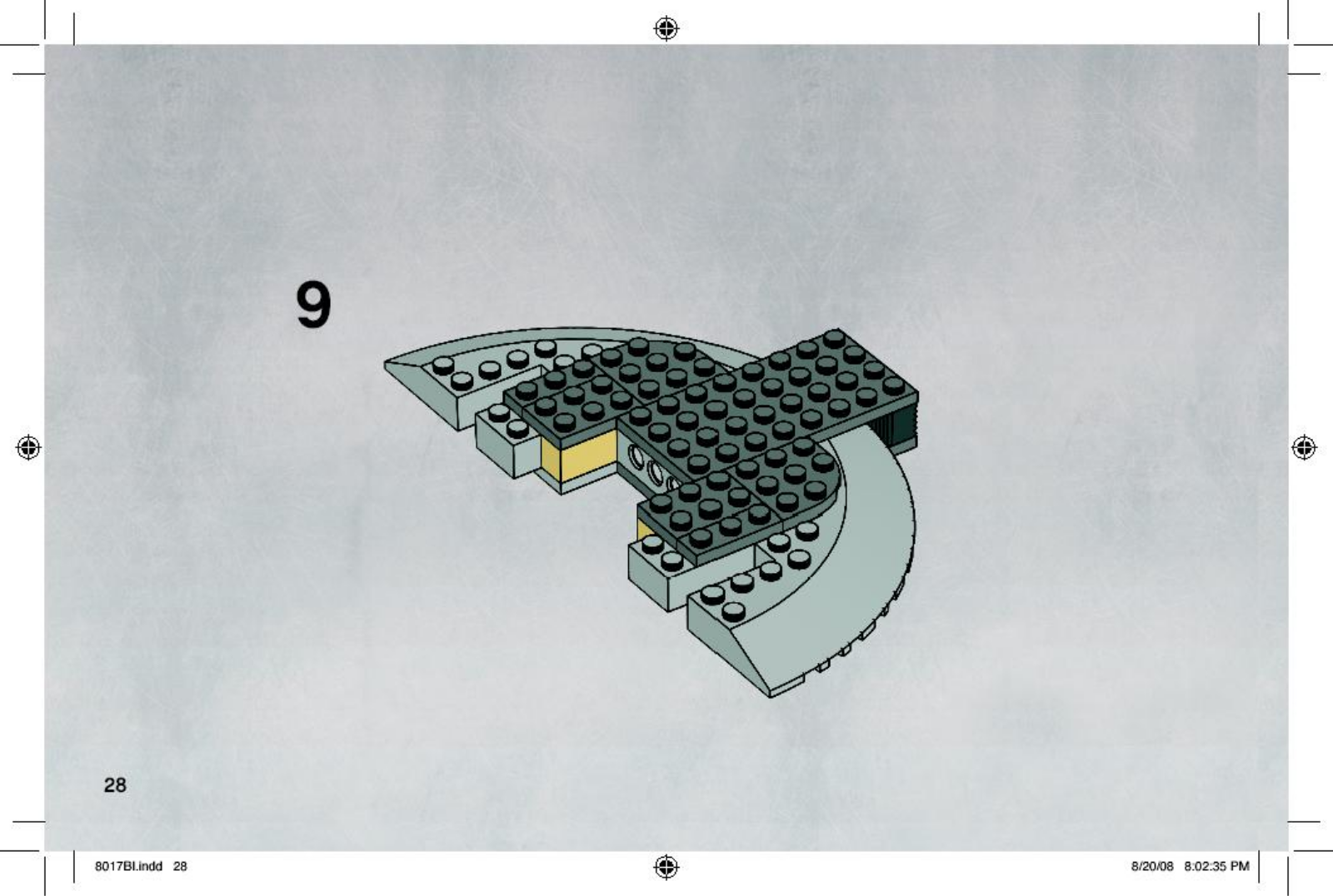 9

28

8017BI.indd 28

8/20/08 8:02:35 PM