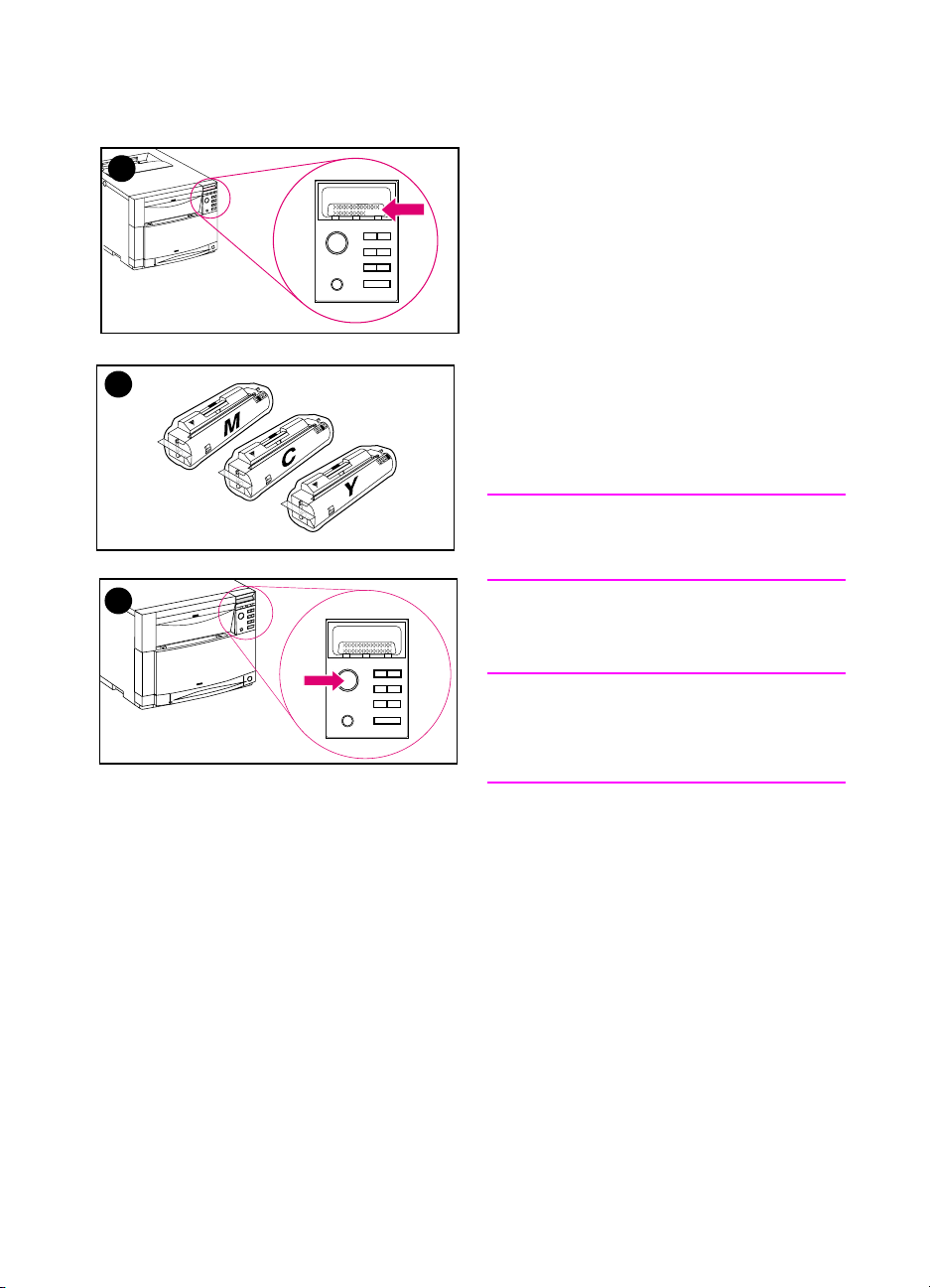 M

C

Y