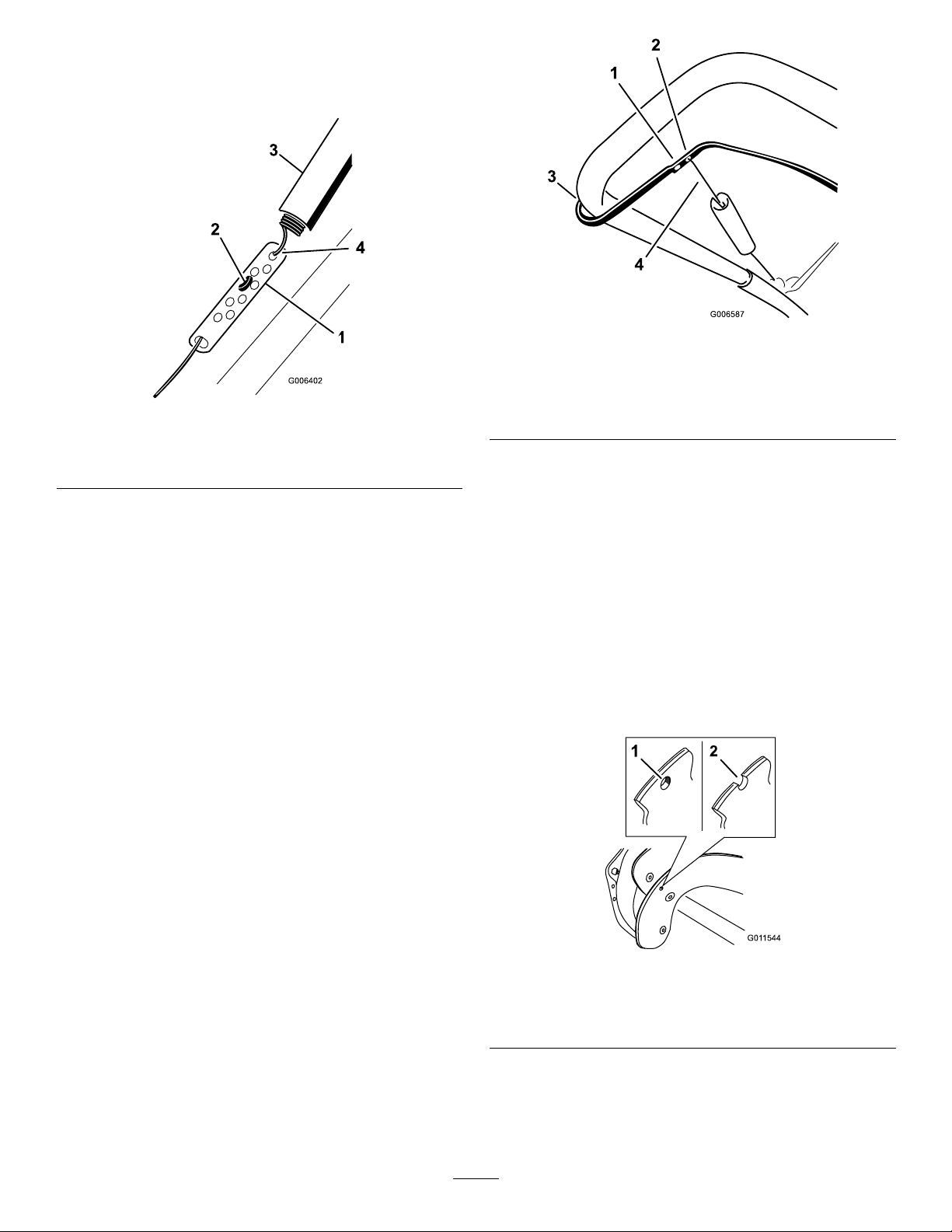 3

2

4

1

G006402

2

1

3

4

G006587

1

2

G011544