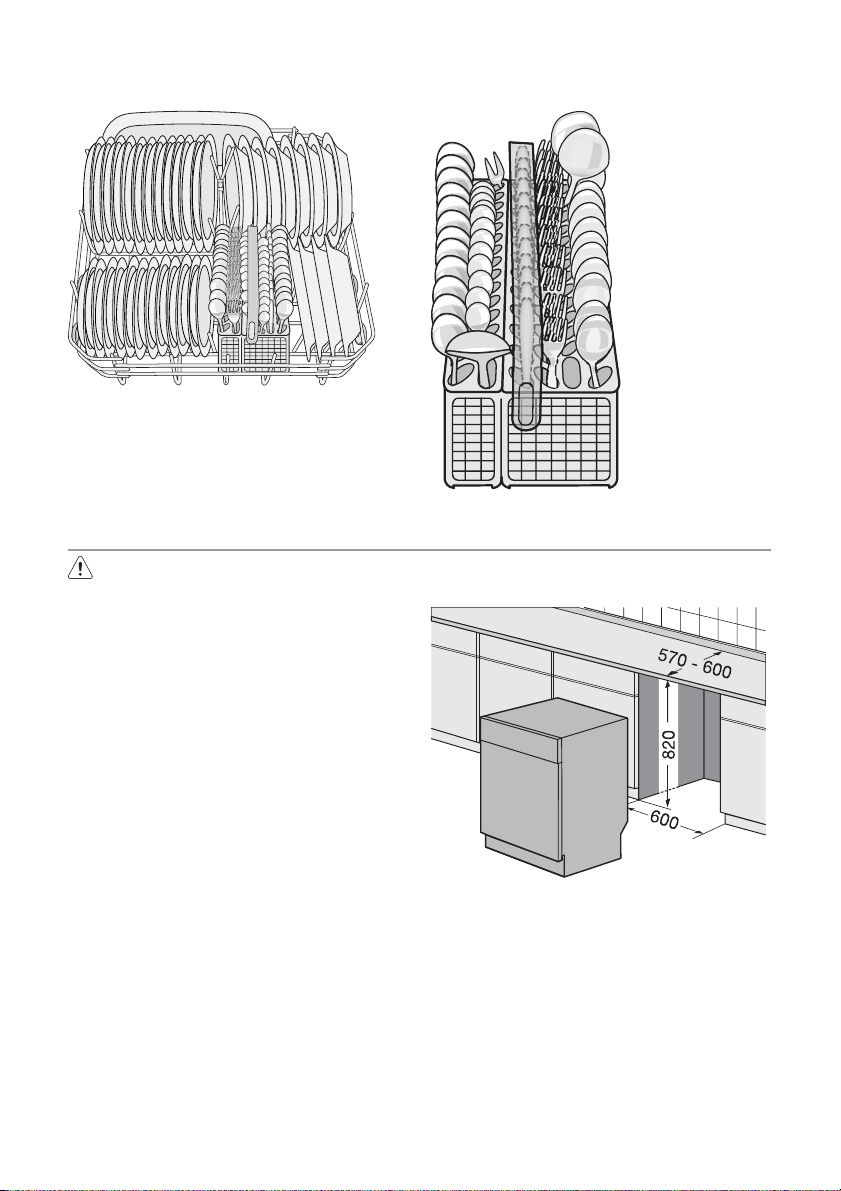 570 - 600

820

600