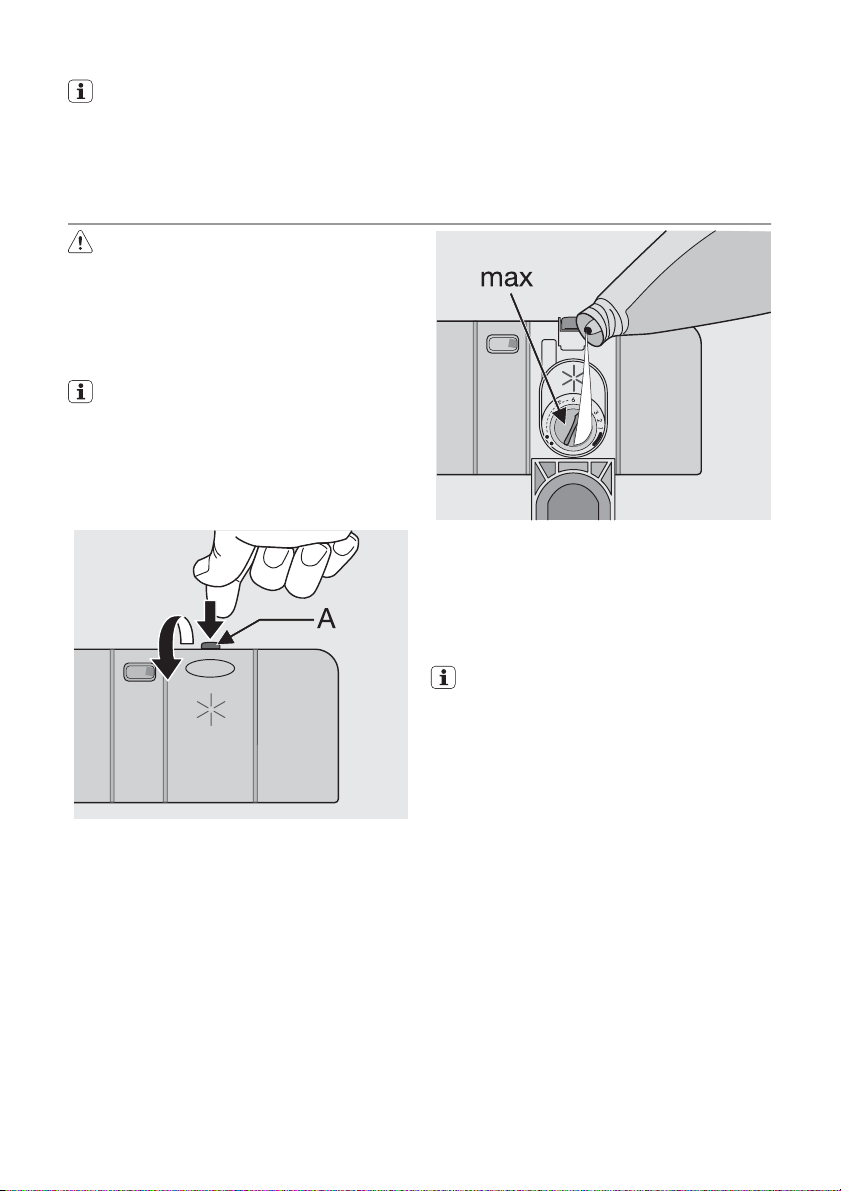 max

A