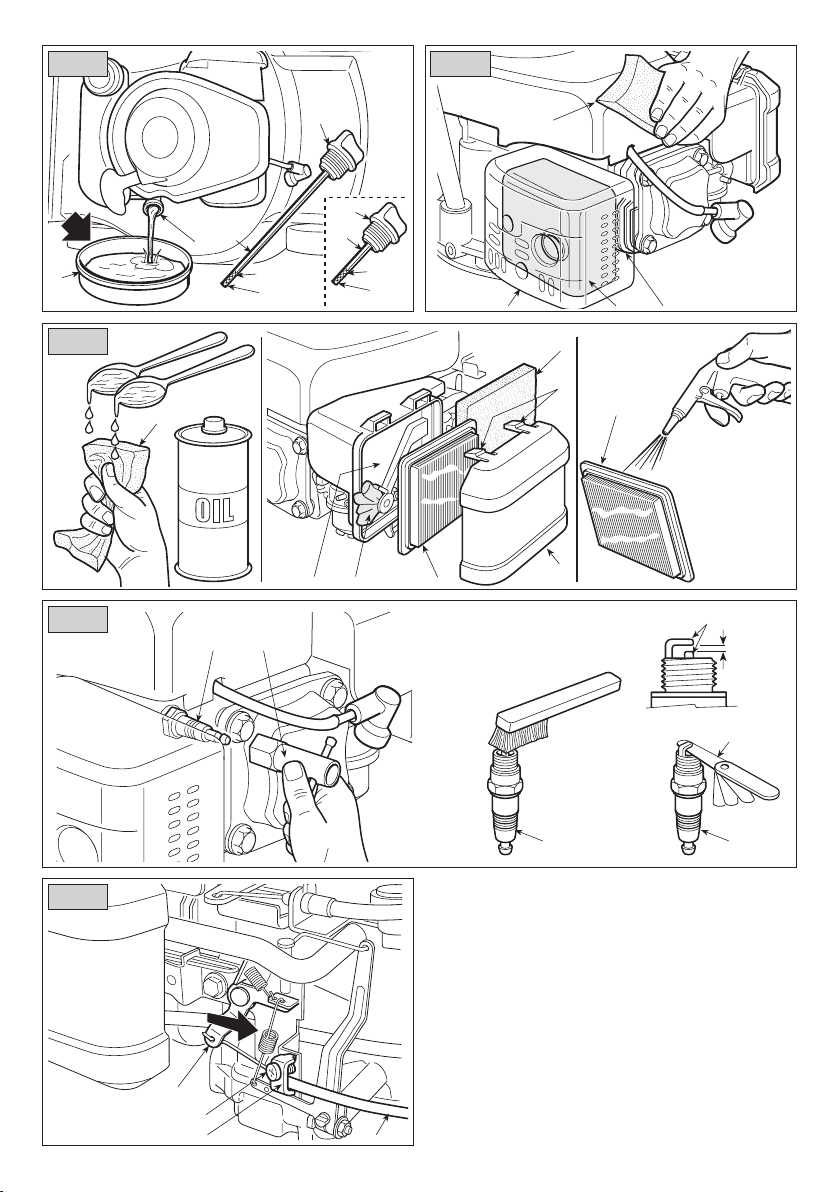 OIL