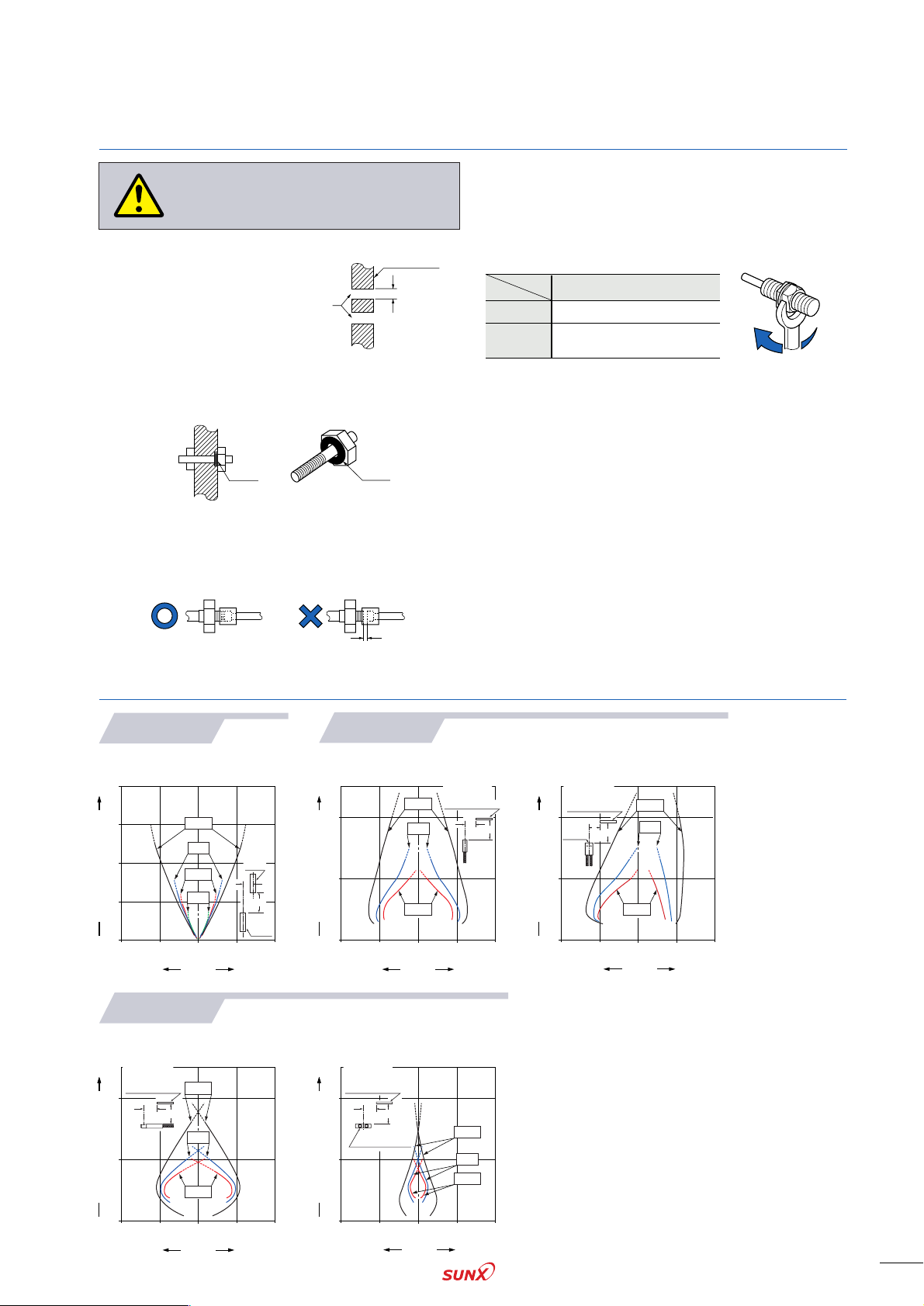 SUNX