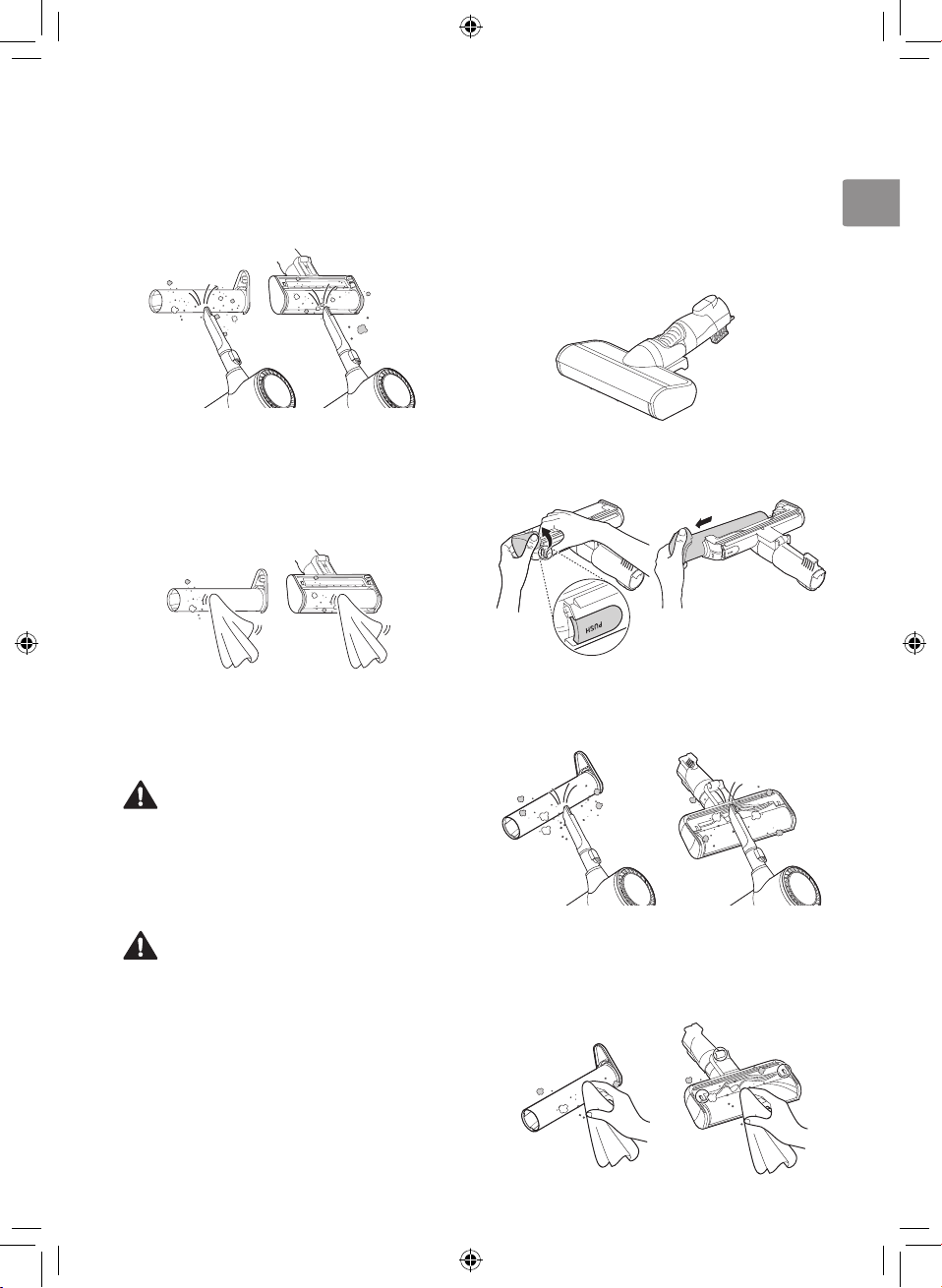 PUSH