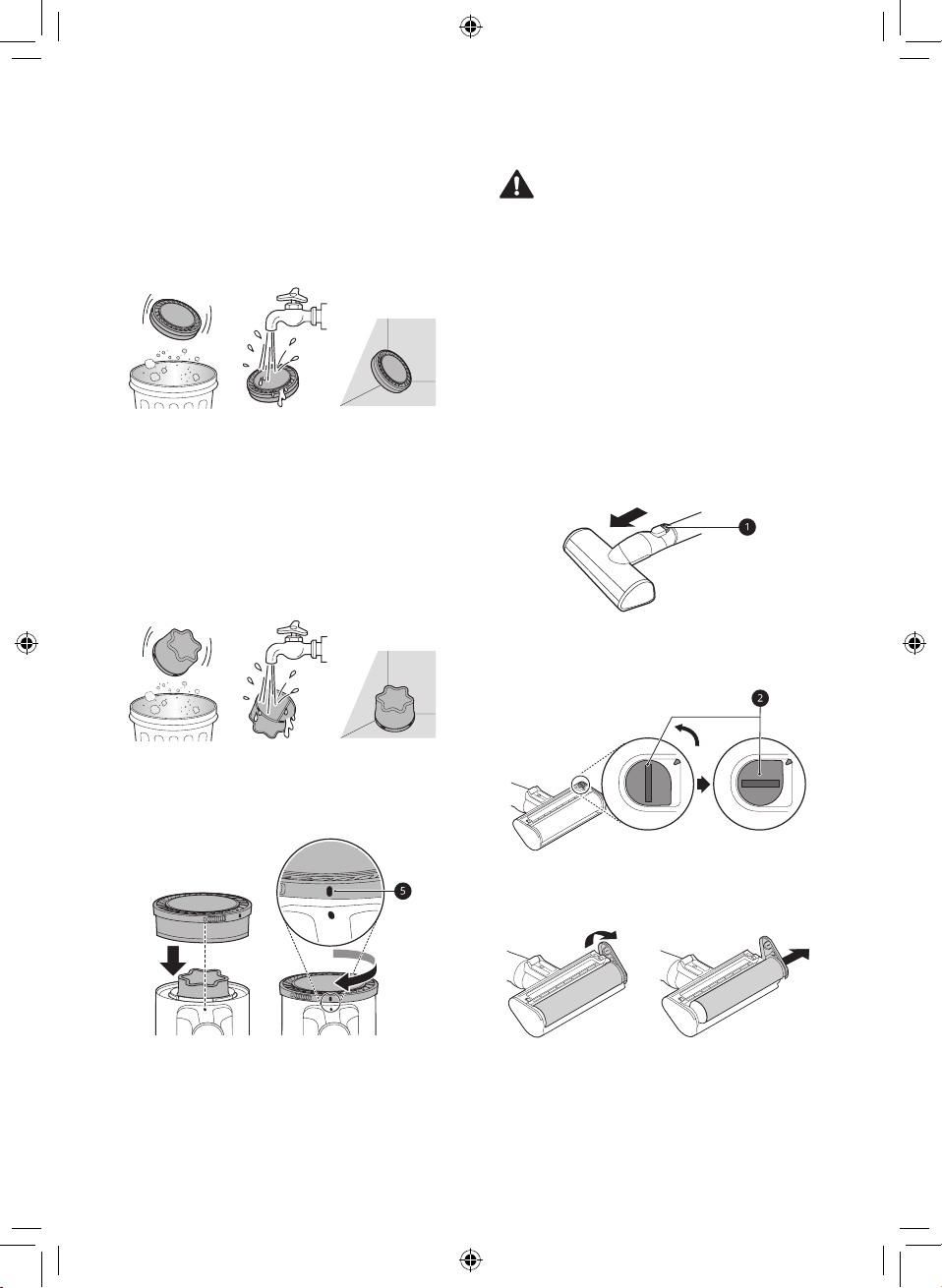 1

2

5