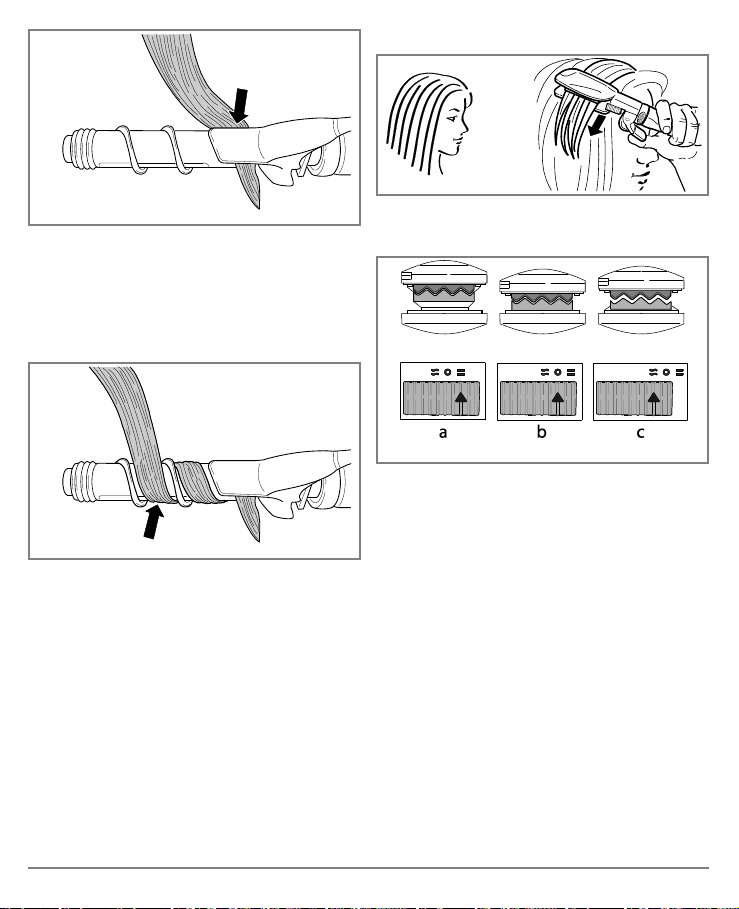 a

b

c