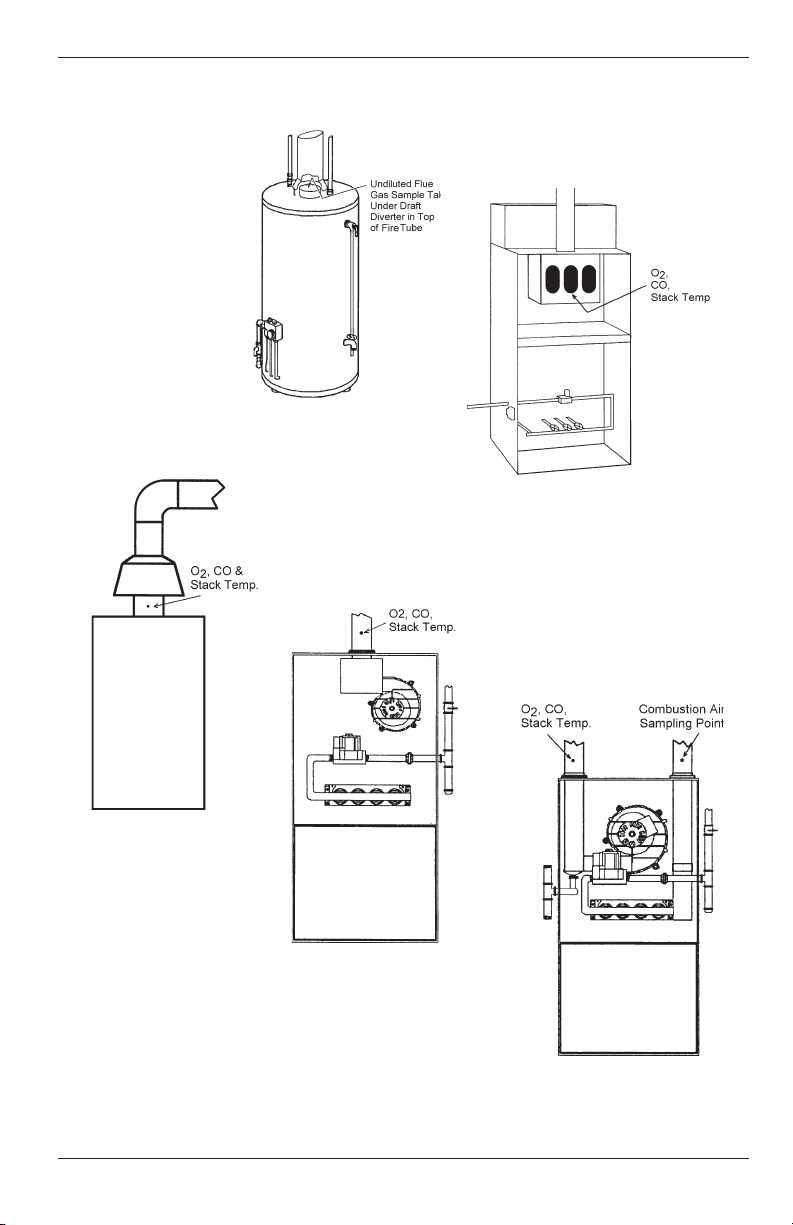 Undiluted Flue Gas Sample Tal Under Draft Diverter in Top of FireTube

$O_2$, CO, Stack Temp

$O_2$, CO & Stack Temp.

O2, CO, Stack Temp.

$O_2$, CO, Stack Temp.

Combustion Air Sampling Point