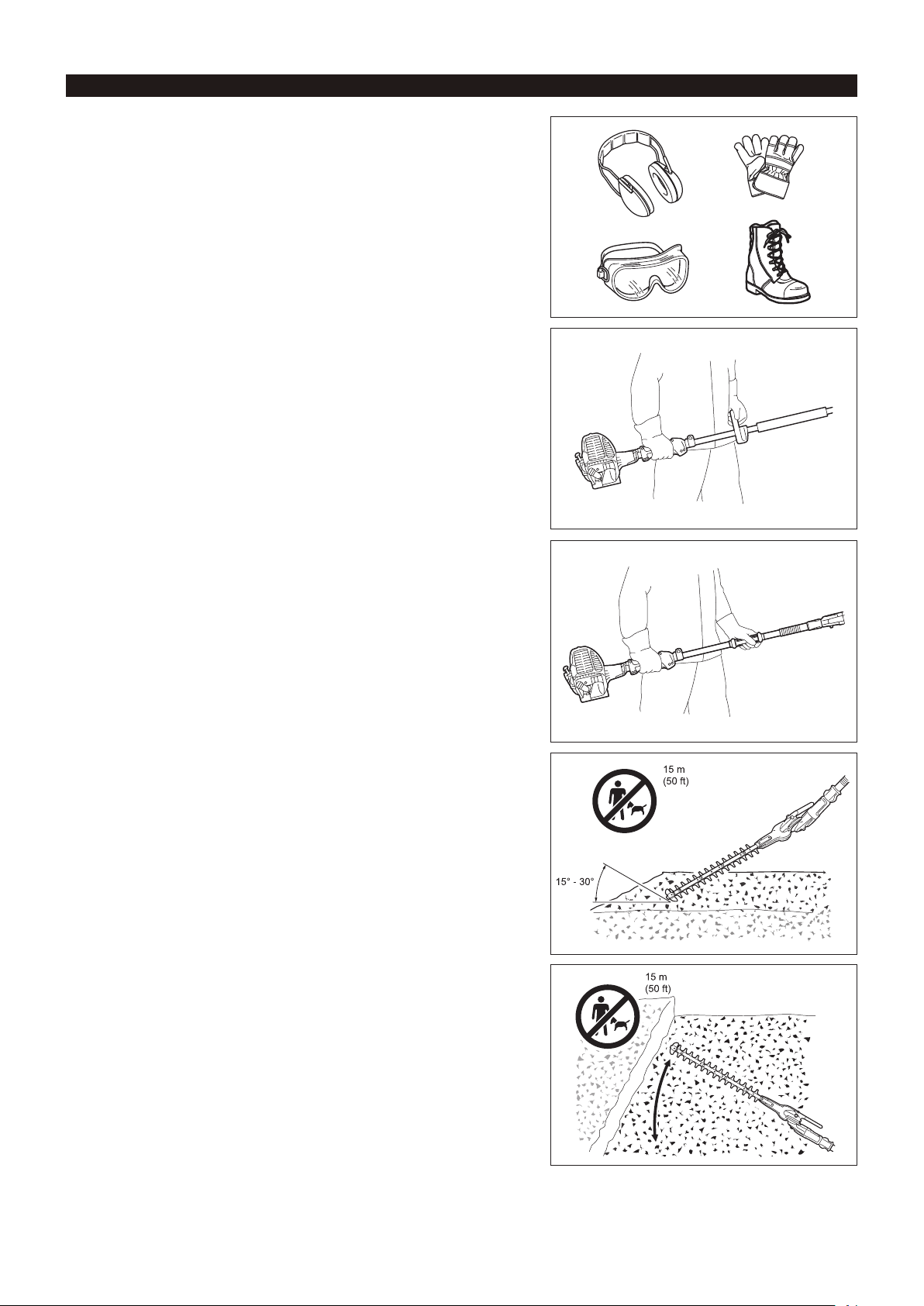 15 m
(50 ft)

15° - 30°

15 m
(50 ft)