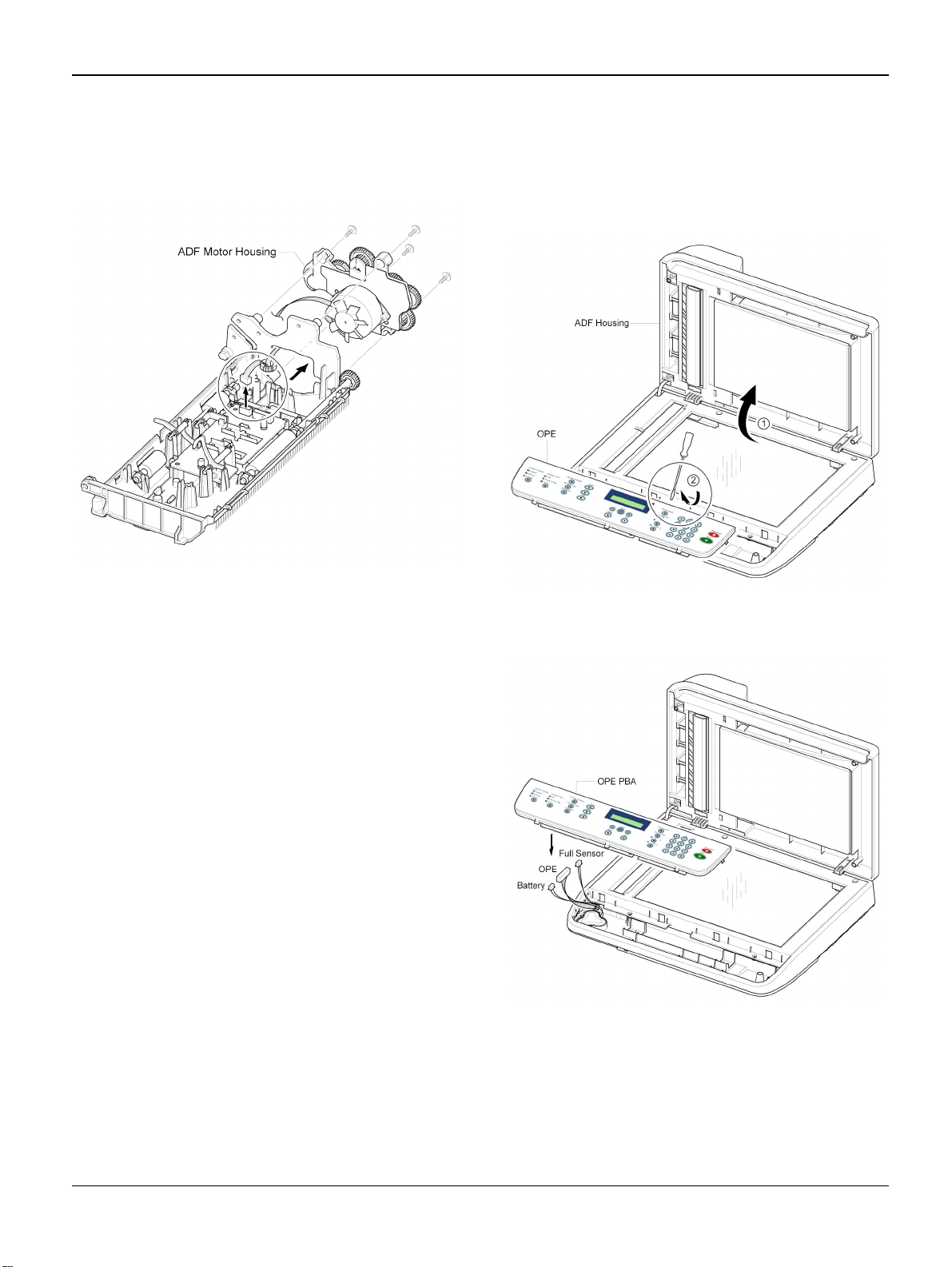 ADF Motor Housing

ADF Housing

OPE

①

②

OPE PBA

Full Sensor

OPE

Battery