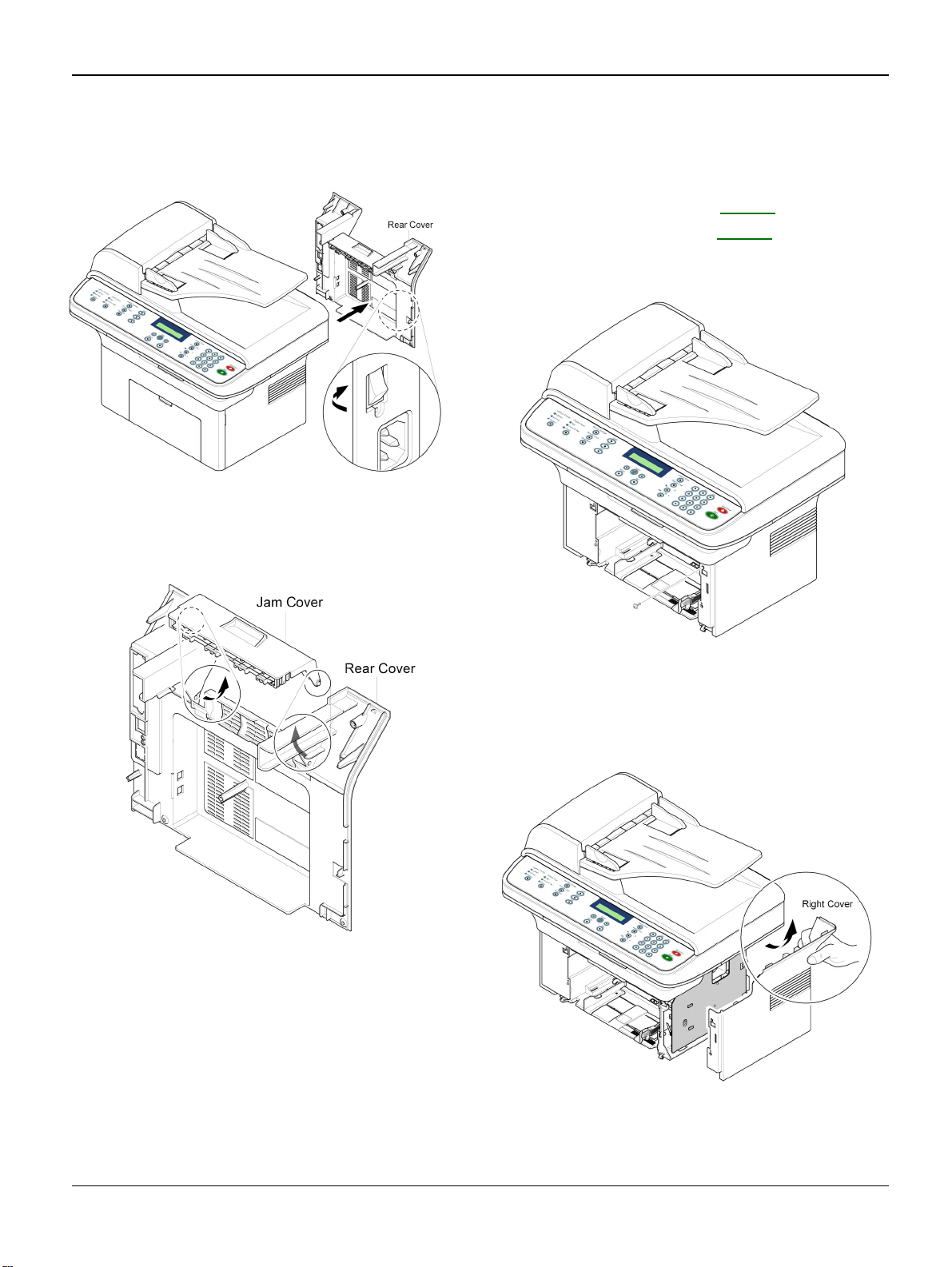 Rear Cover

Jam Cover

Rear Cover

Right Cover