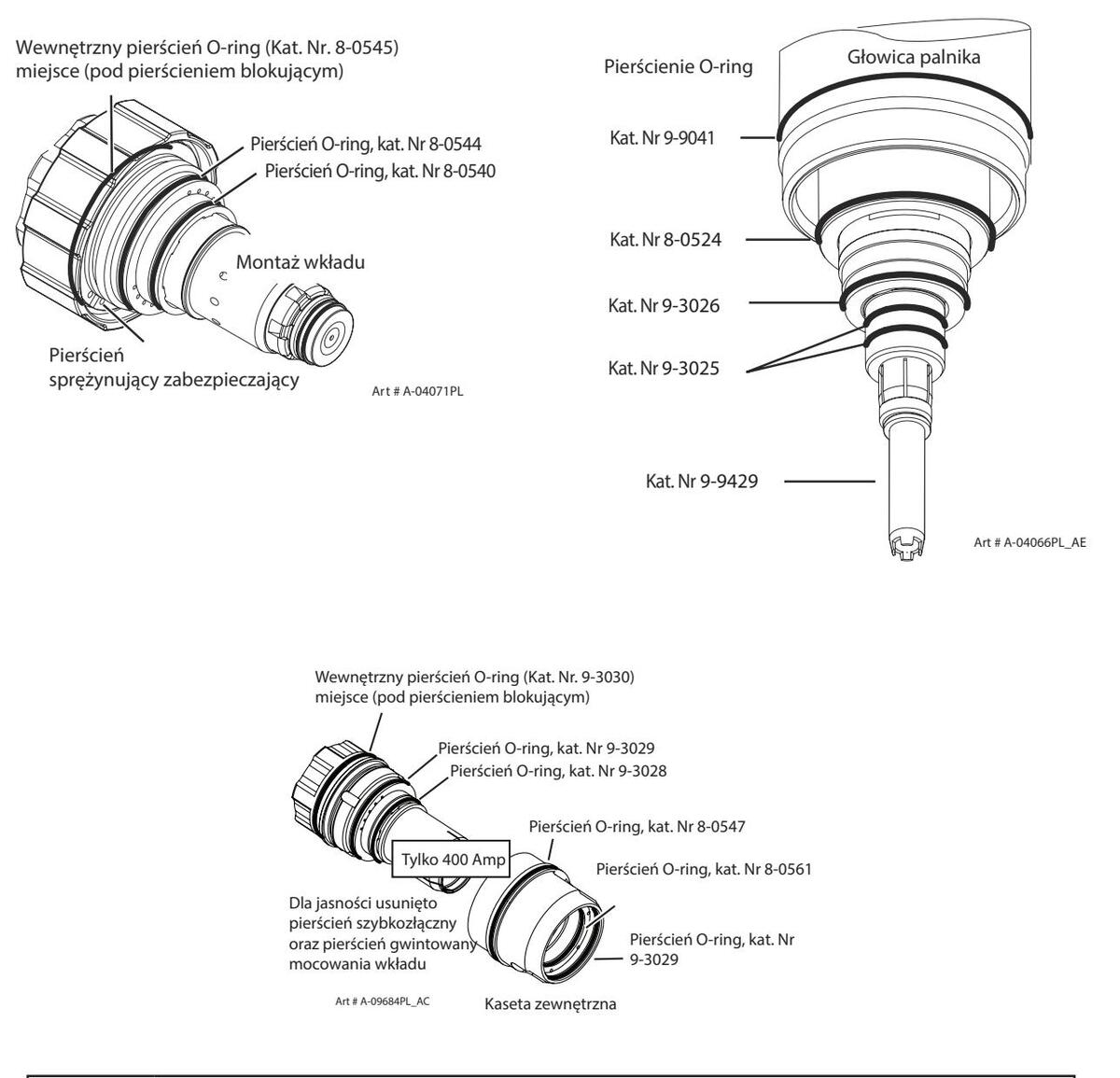 Wewnętrzny pierścień O-ring (Kat. Nr. 8-0545) miejsce (pod pierścieniem blokującym)

Pierścień O-ring, kat. Nr 8-0544

Pierścień O-ring, kat. Nr 8-0540

Montaż wkładu

Pierścień sprężynujący zabezpieczający

Art # A-04071PL

Pierścienie O-ring

Głowica palnika

Kat. Nr 9-9041

Kat. Nr 8-0524

Kat. Nr 9-3026

Kat. Nr 9-3025

Kat. Nr 9-9429

Art # A-04066PL_AE

Wewnętrzny pierścień O-ring (Kat. Nr. 9-3030) miejsce (pod pierścieniem blokującym)

Pierścień O-ring, kat. Nr 9-3029

Pierścień O-ring, kat. Nr 9-3028

Pierścień O-ring, kat. Nr 8-0547

Tylko 400 Amp

Pierścień O-ring, kat. Nr 8-0561

Dla jasności usunięto pierścień szybkozłączny oraz pierścień gwintowany mocowania wkładu

Pierścień O-ring, kat. Nr 9-3029

Art # A-09684PL_AC

Kaseta zewnętrzna