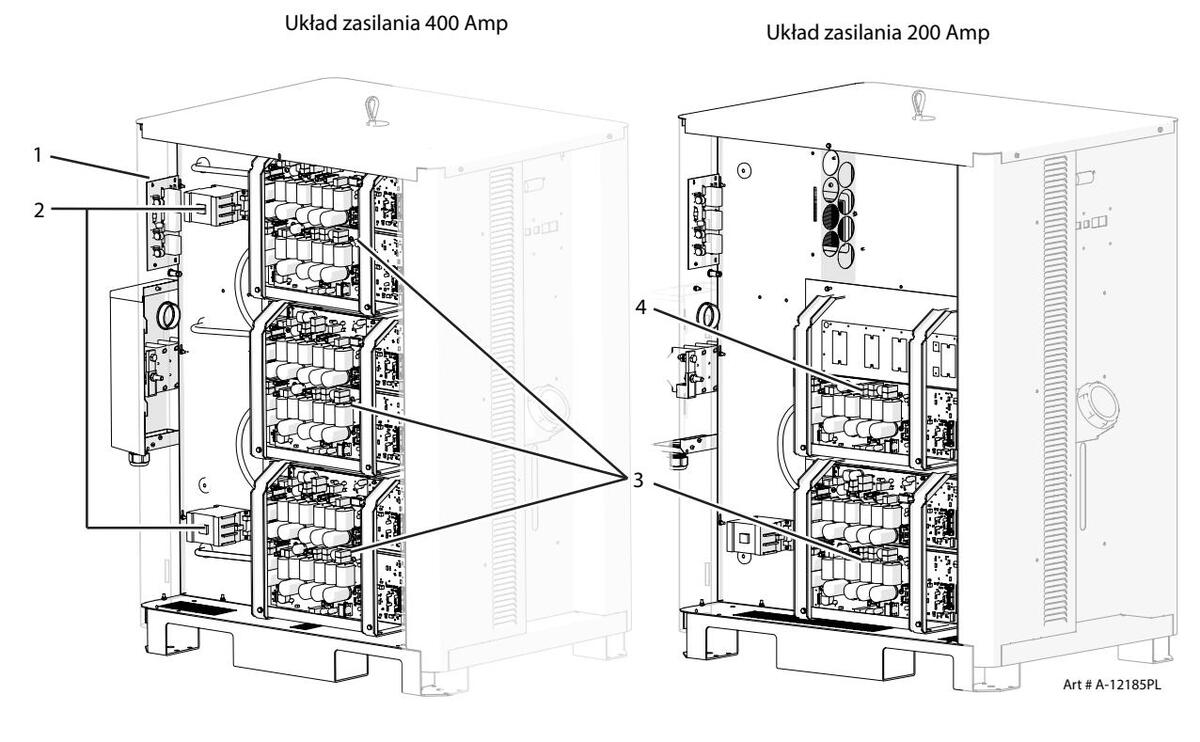 Układ zasilania 400 Amp

Układ zasilania 200 Amp

1
2
4
3

Art # A-12185PL