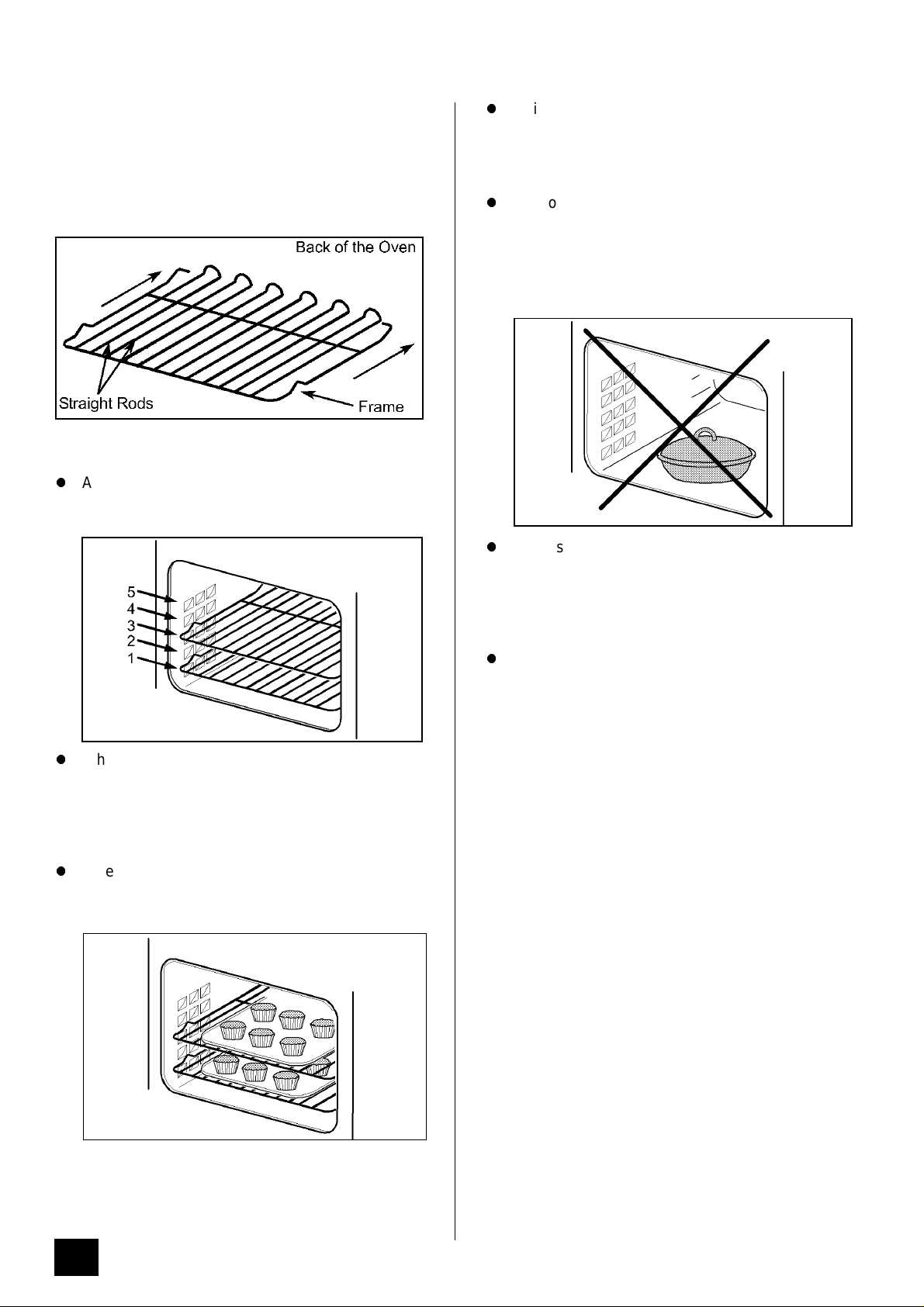 Back of the Oven

Straight Rods

Frame

A

5
4
3
2
1

h

e

i

o

s