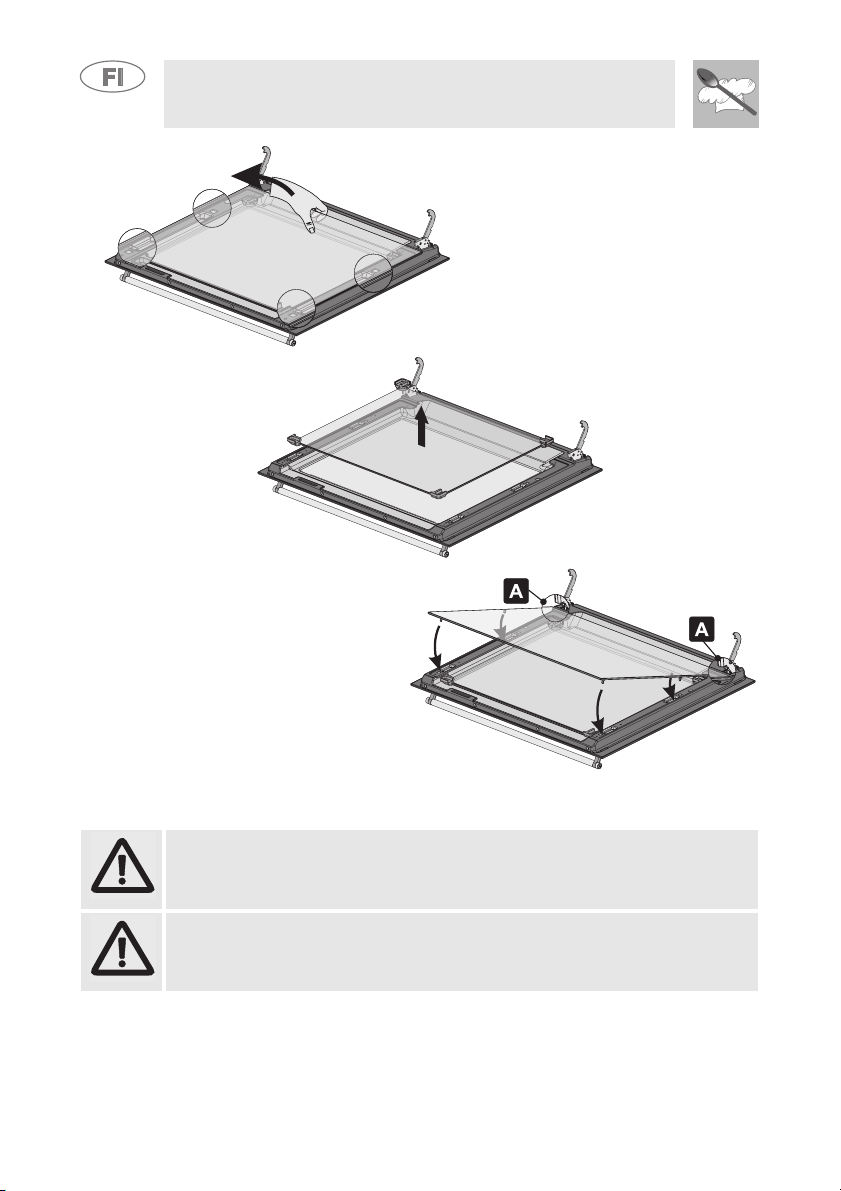 FI

A

A