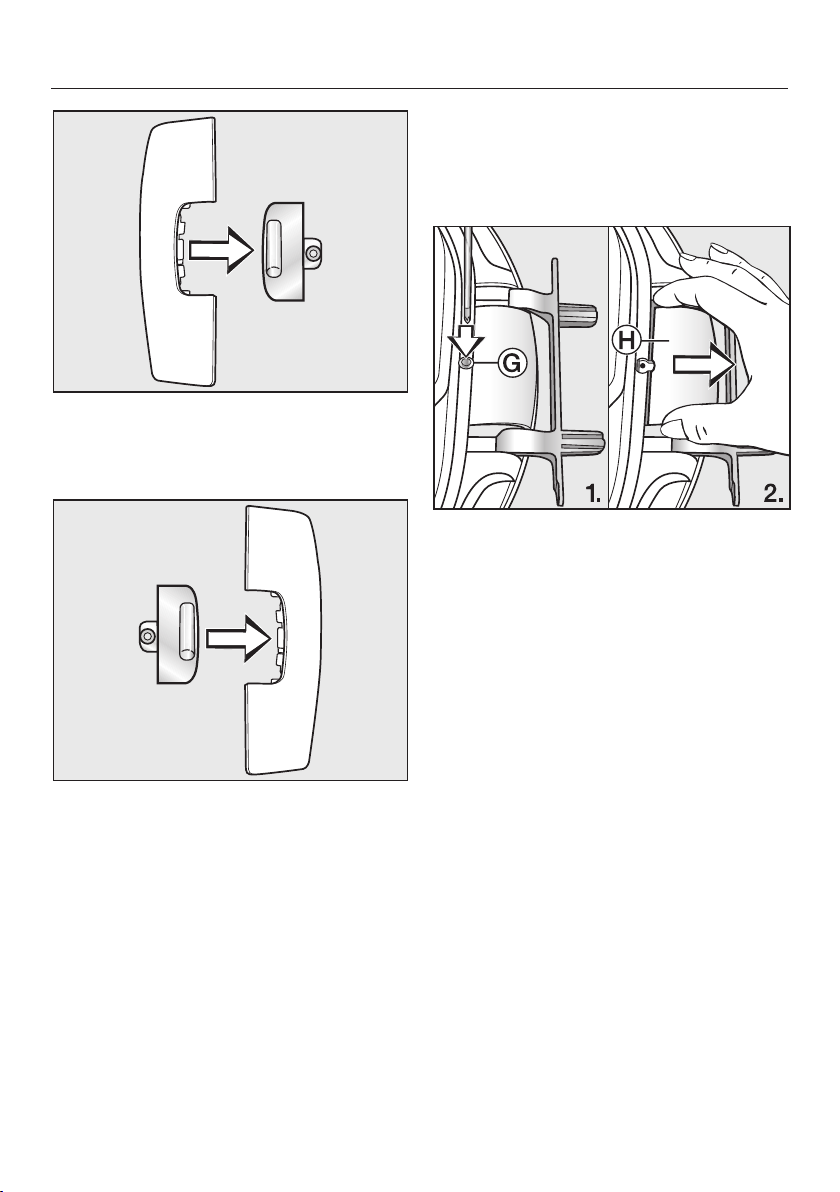 G

H

1.

2.