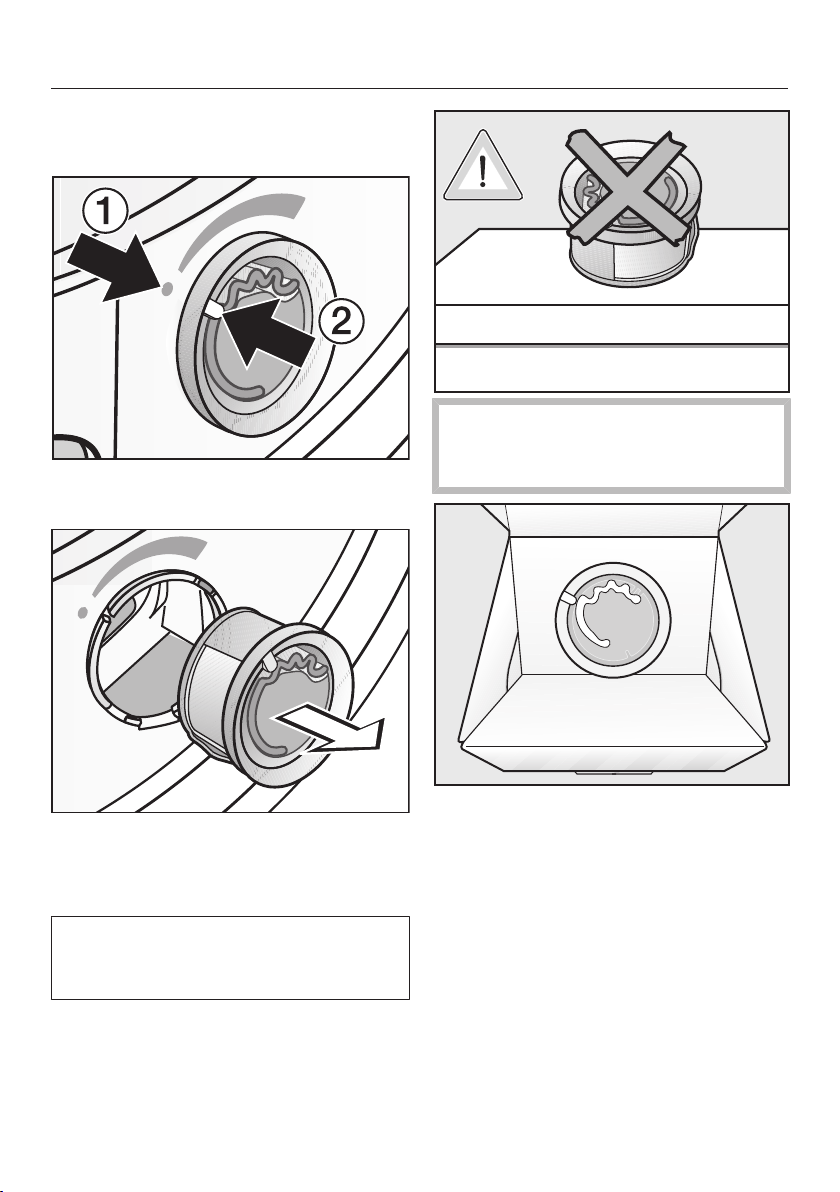 1

2