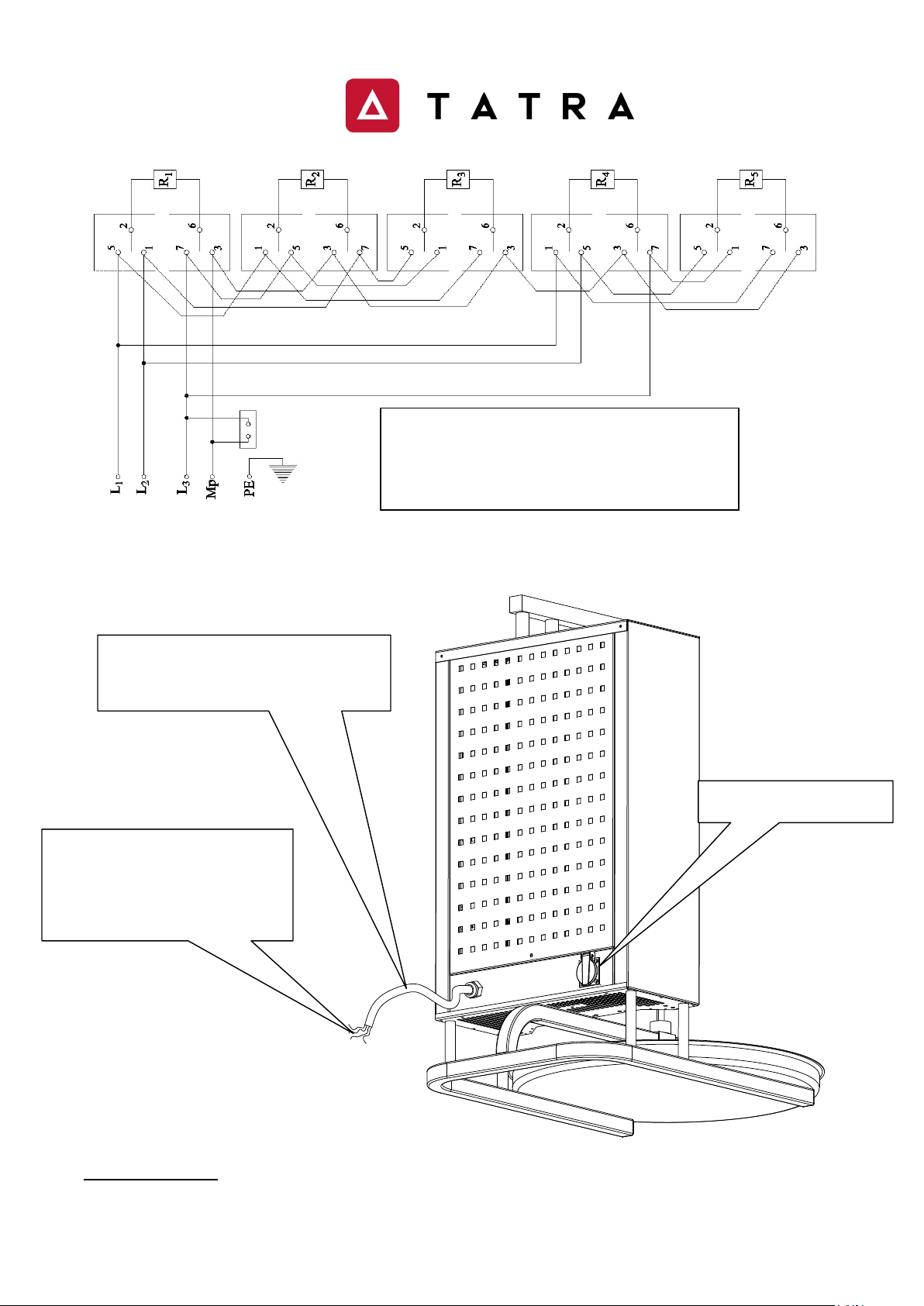 TATRA

$R_1$

$R_2$

$R_3$

$R_4$

$R_5$

2 6 5 1 7 3

2 6 1 5 3 7

2 6 5 1 7 3

2 6 1 5 3 7

2 6 5 1 7 3

$L_1$ $L_2$ $L_3$ Mp PE