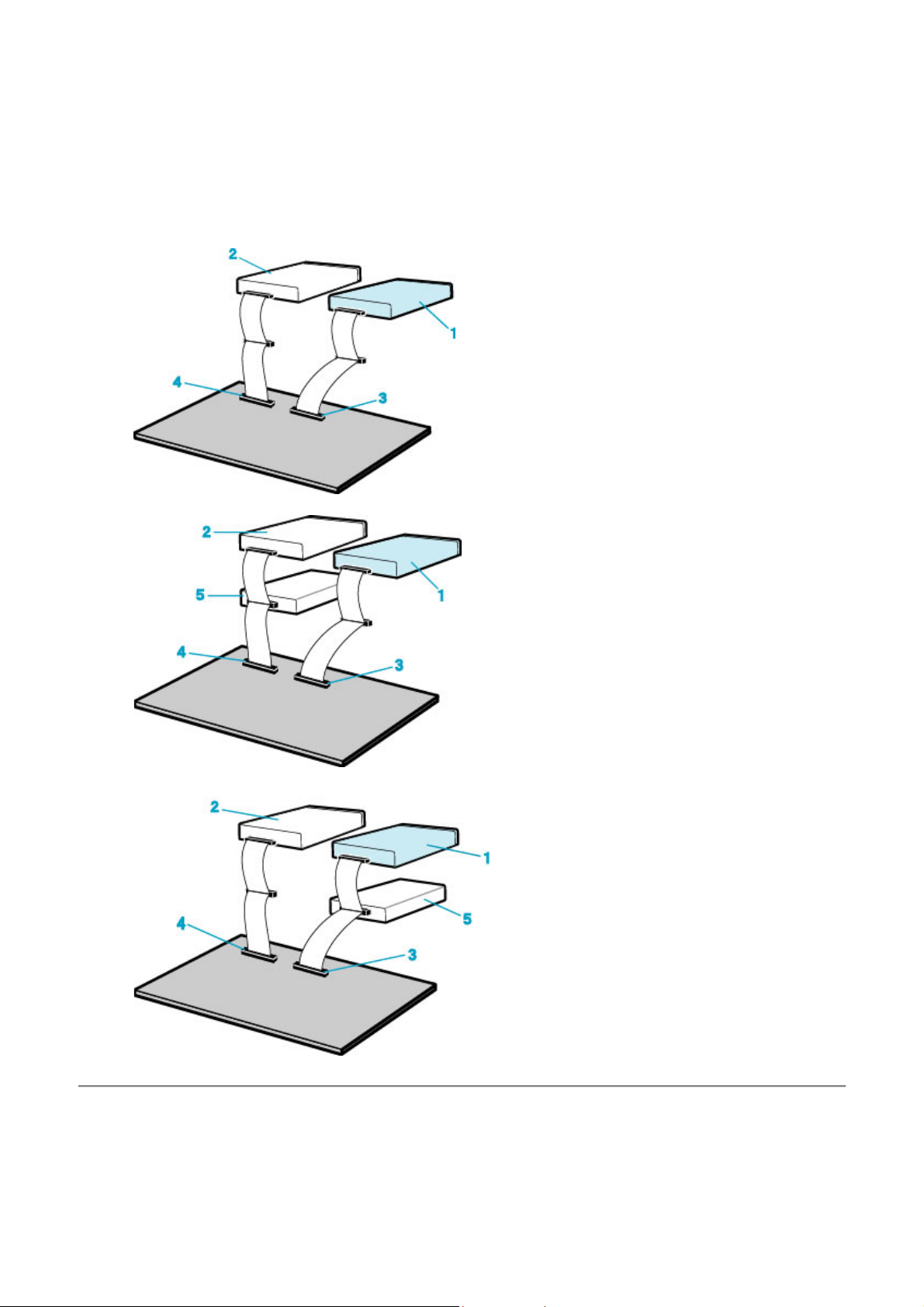 2
1
4
3
2
1
5
4
3
2
1
5
4
3