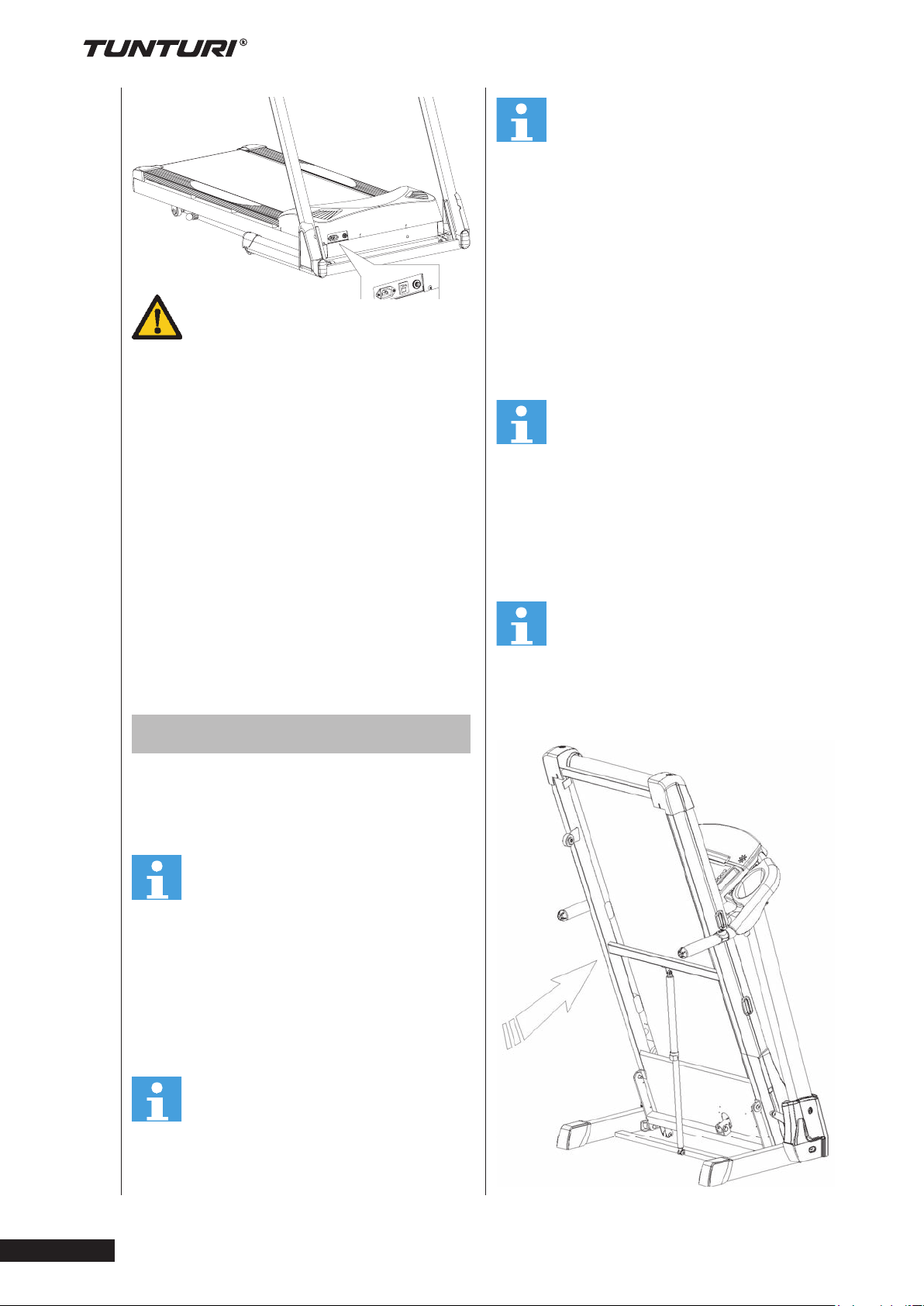 TUNTURI®