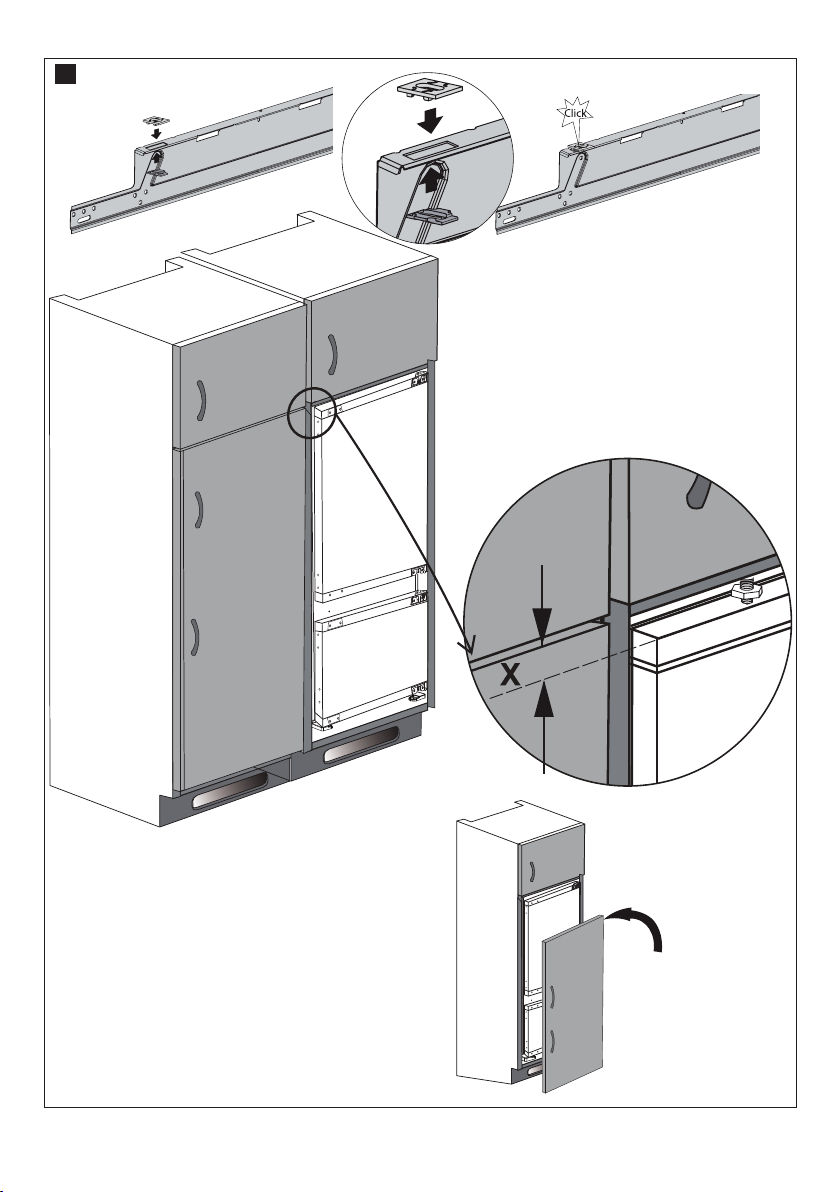 Click

X