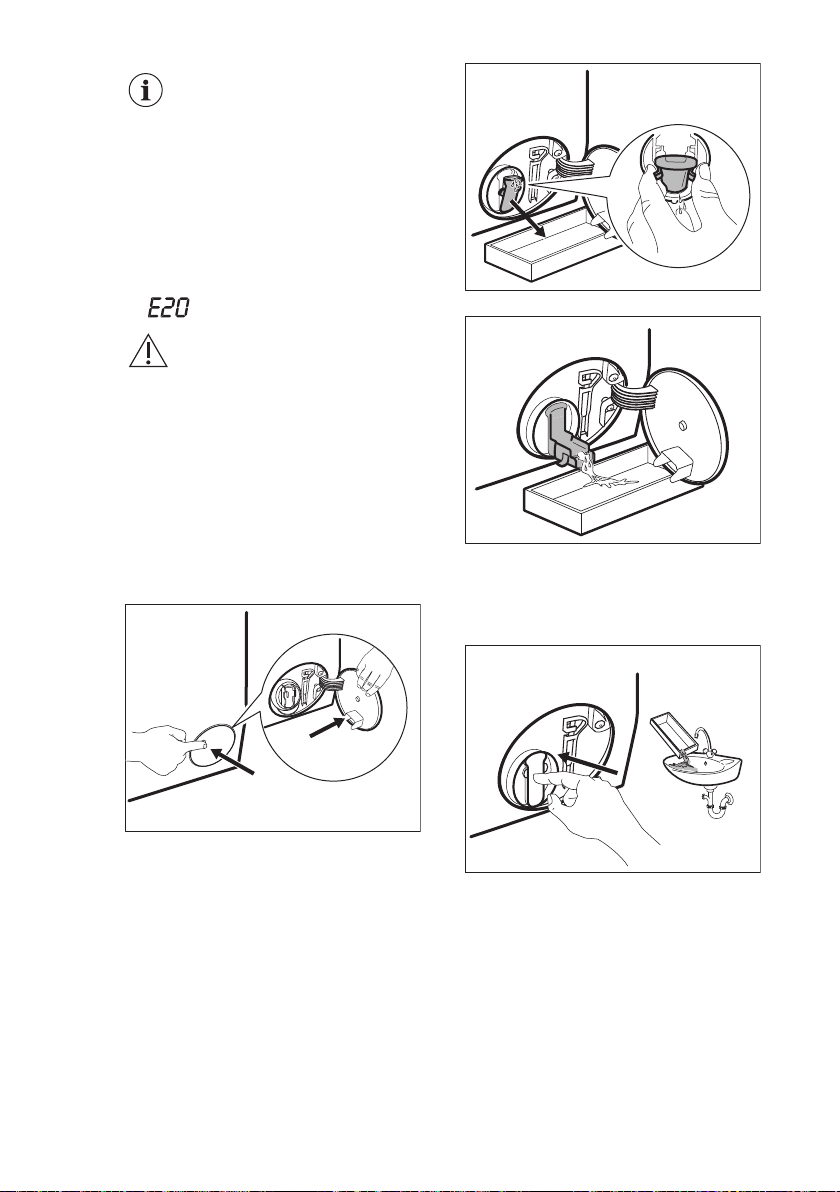 E20