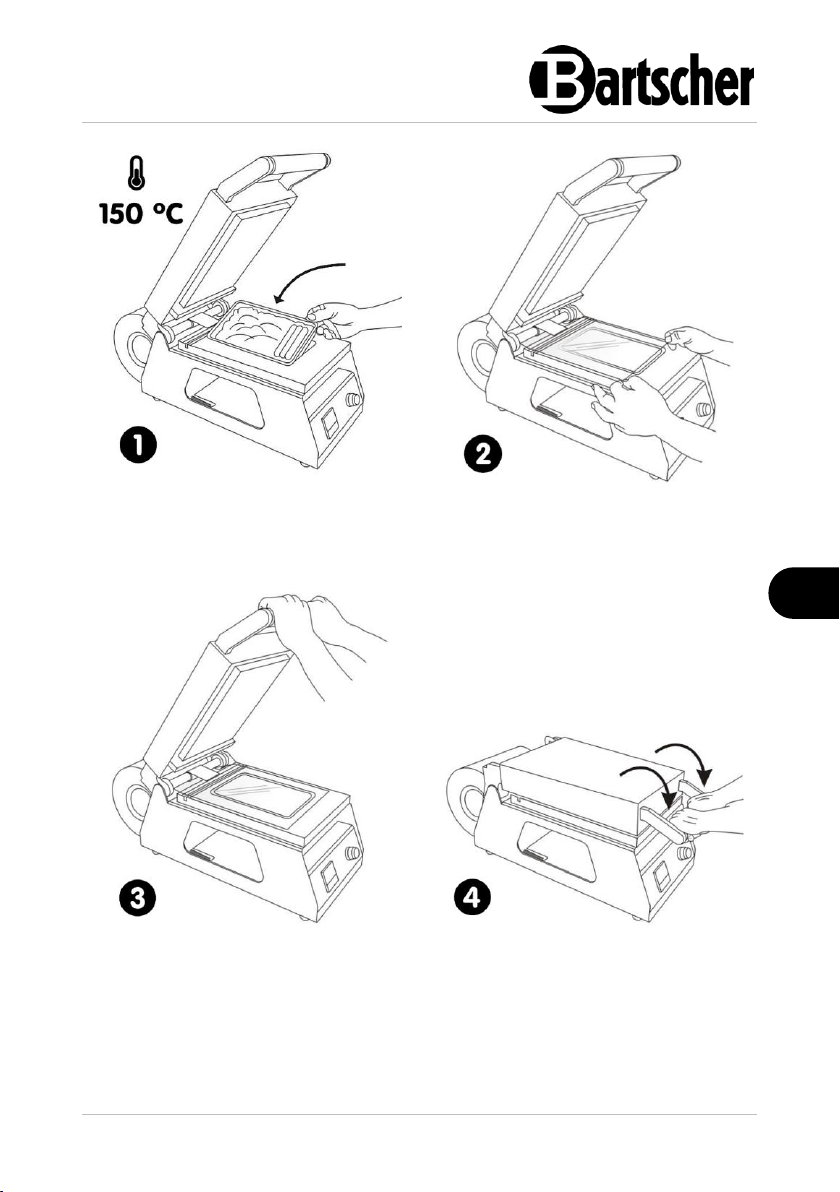 Bartscher

150 °C

1

2

3

4