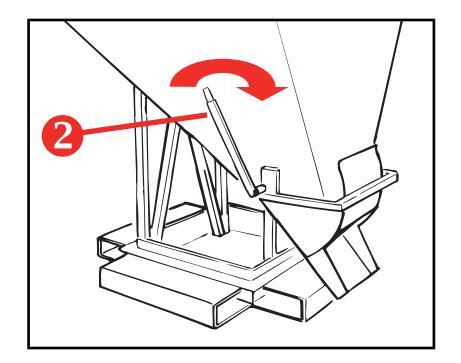 2