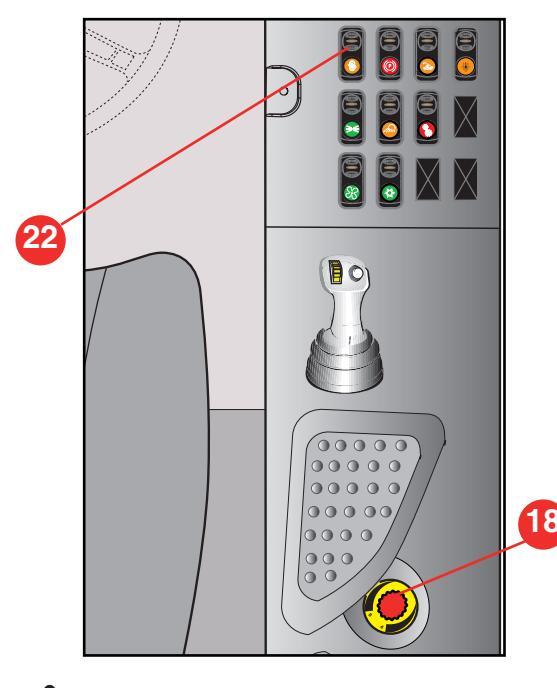 22

18