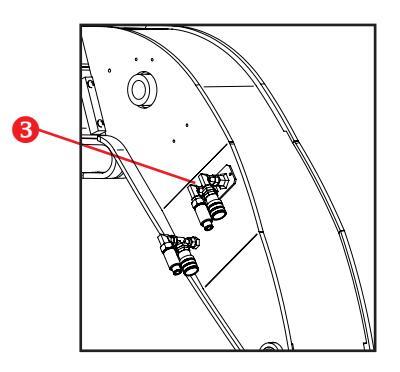 3