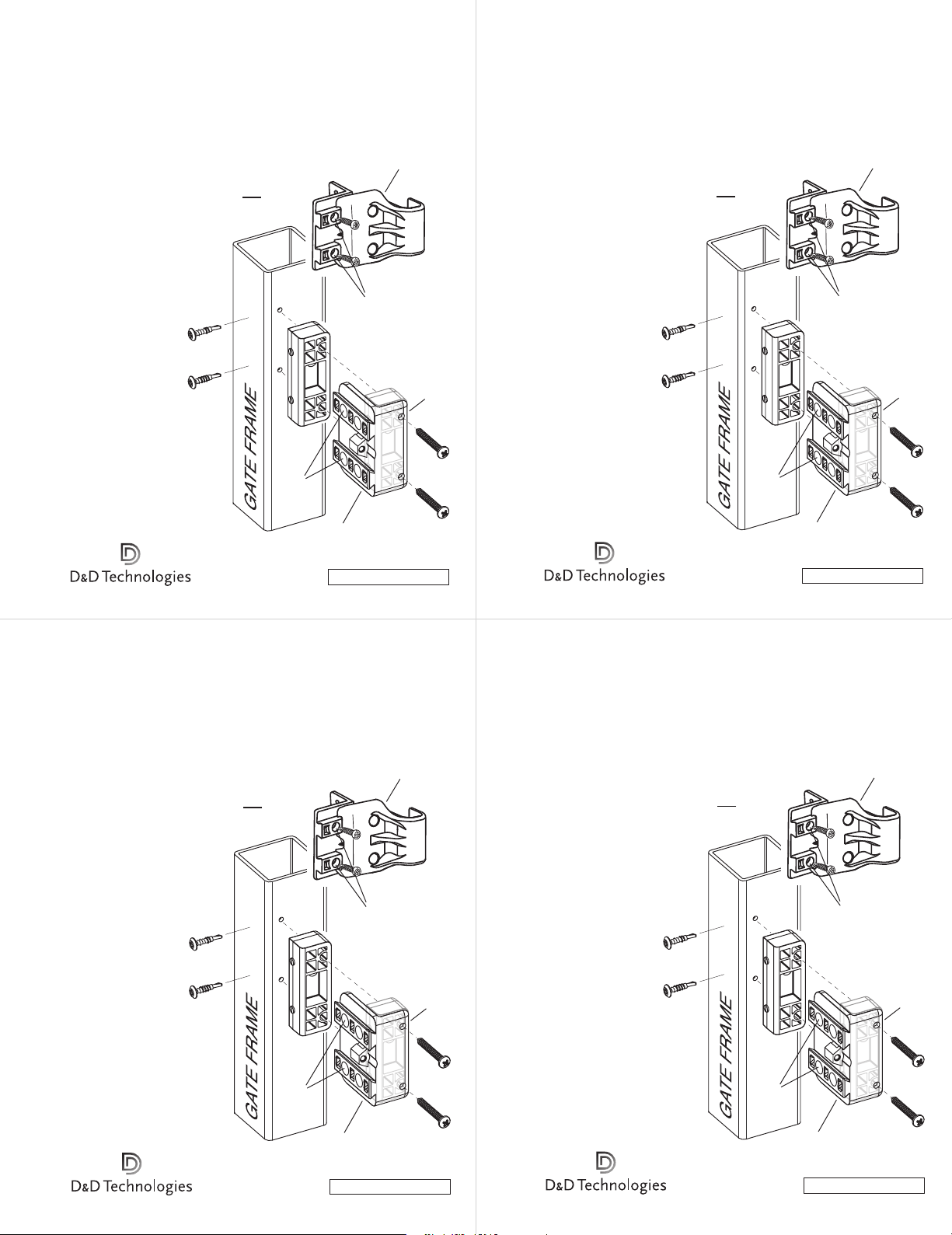 GATE FRAME

D&D Technologies

GATE FRAME

D&D Technologies

GATE FRAME

D&D Technologies

GATE FRAME

D&D Technologies