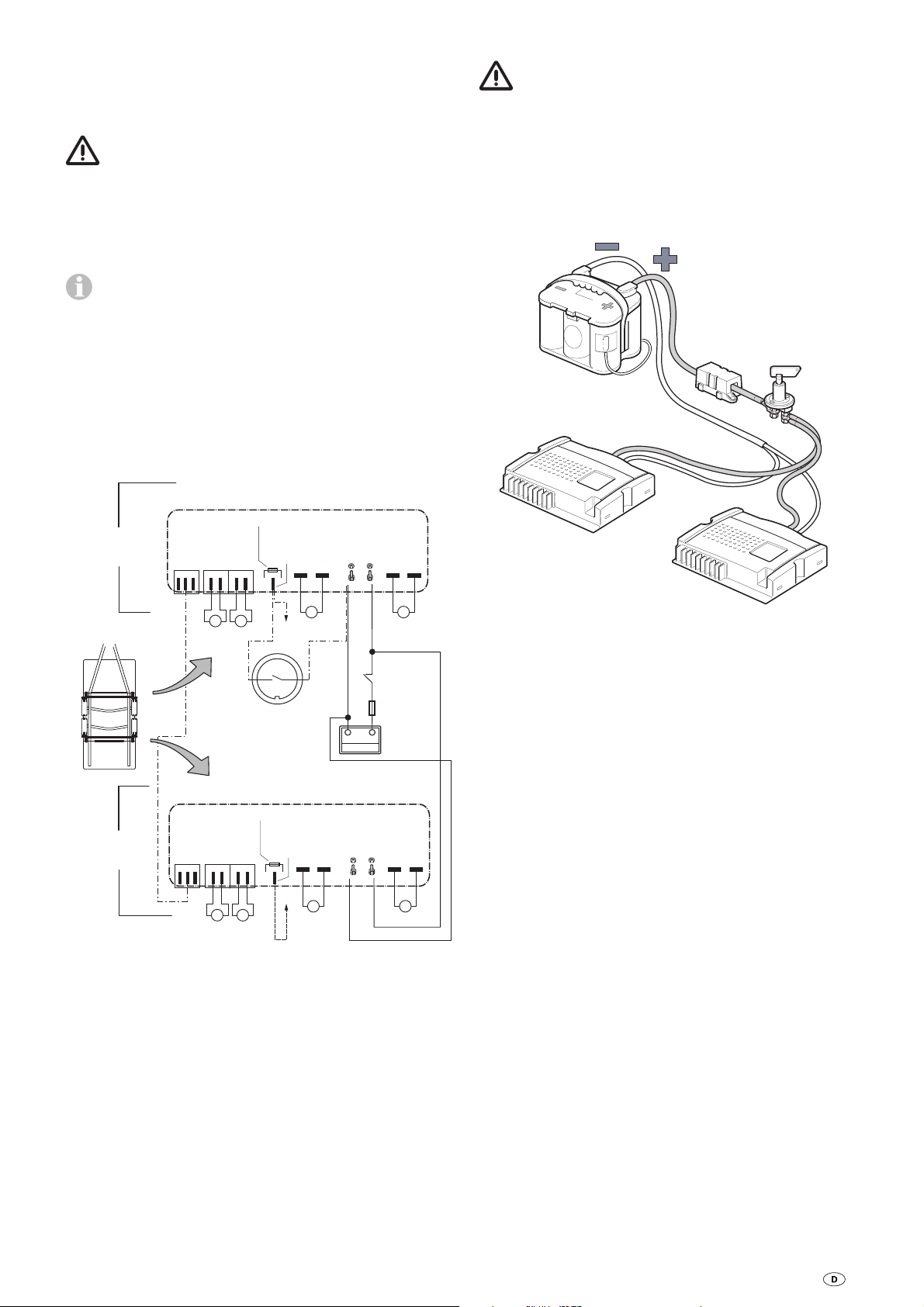 D