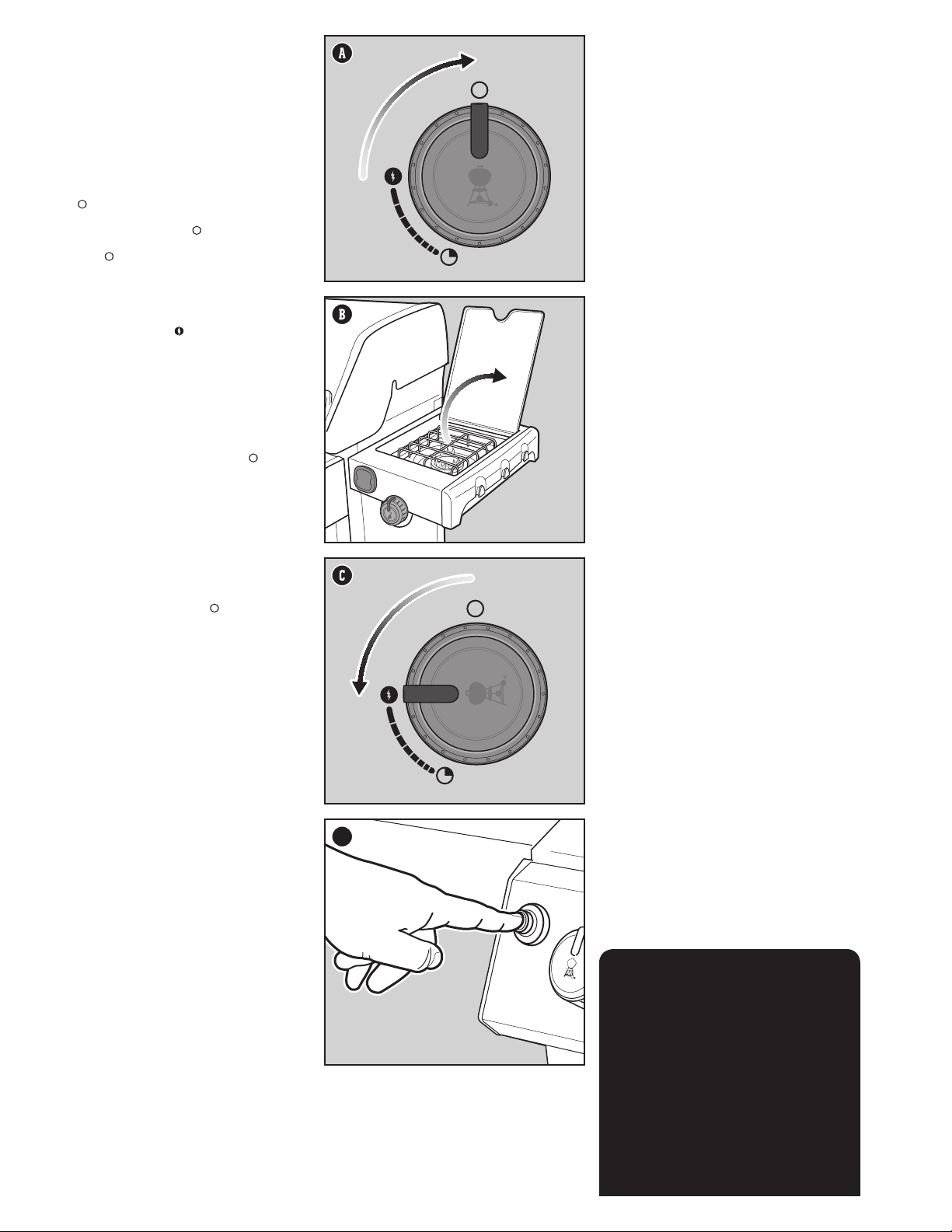 A

B

C