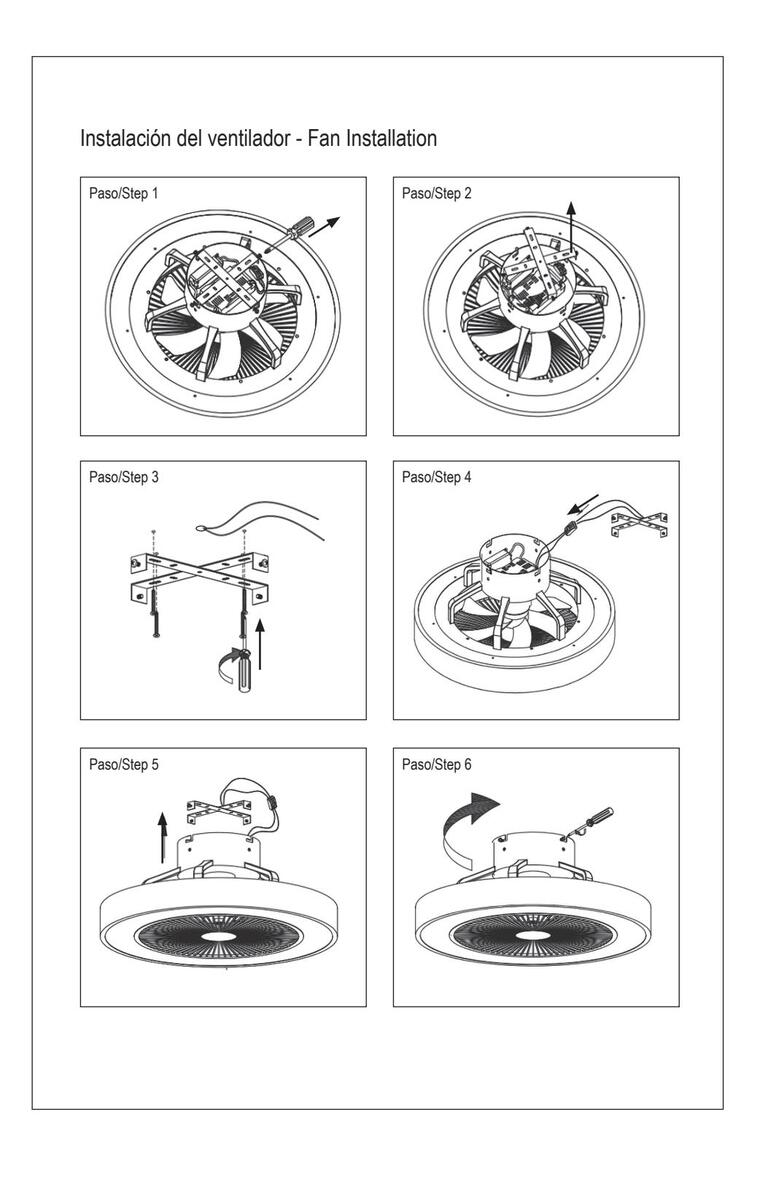 Instalación del ventilador - Fan Installation

Paso/Step 1

Paso/Step 2

Paso/Step 3

Paso/Step 4

Paso/Step 5

Paso/Step 6