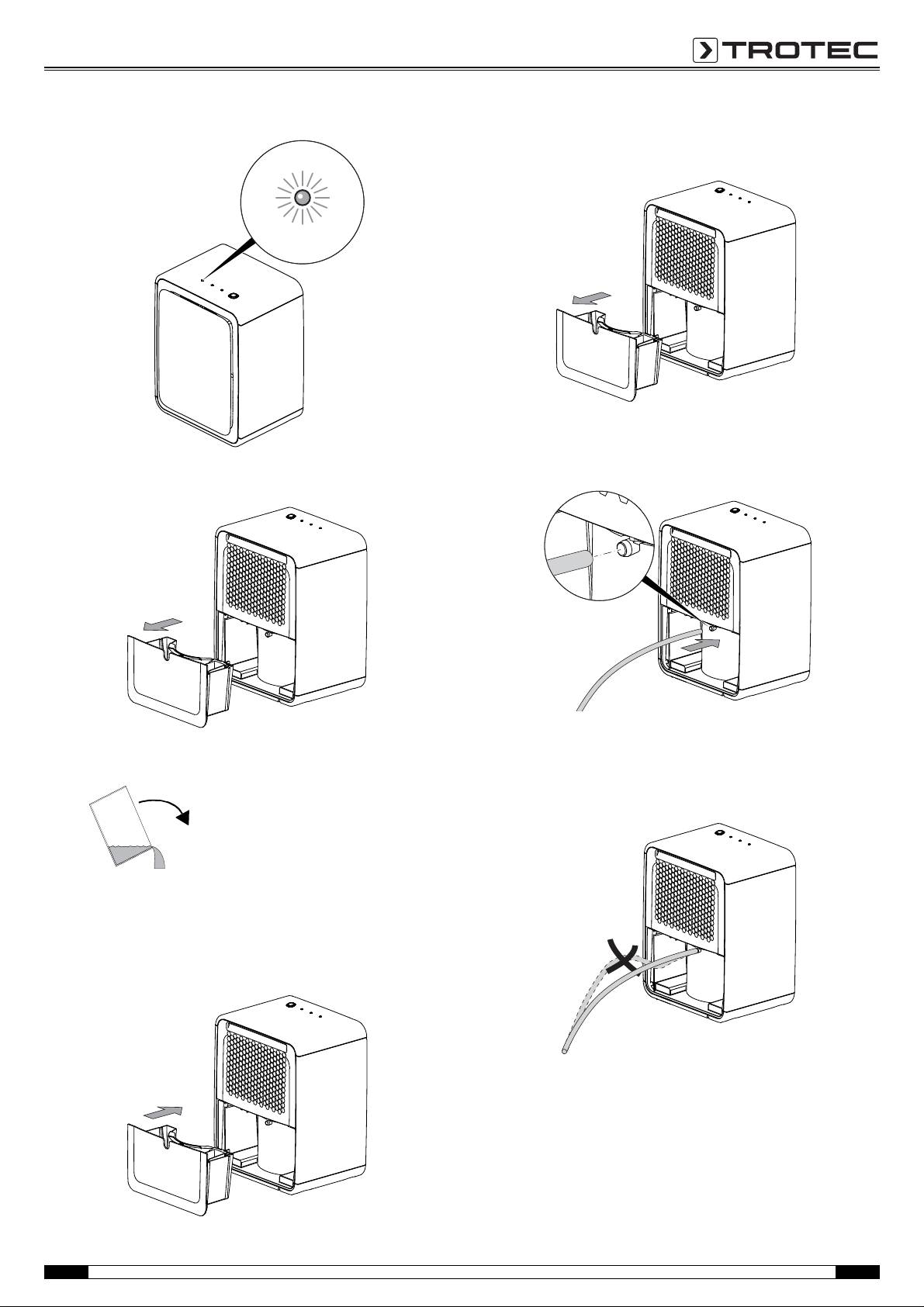 TROTEC