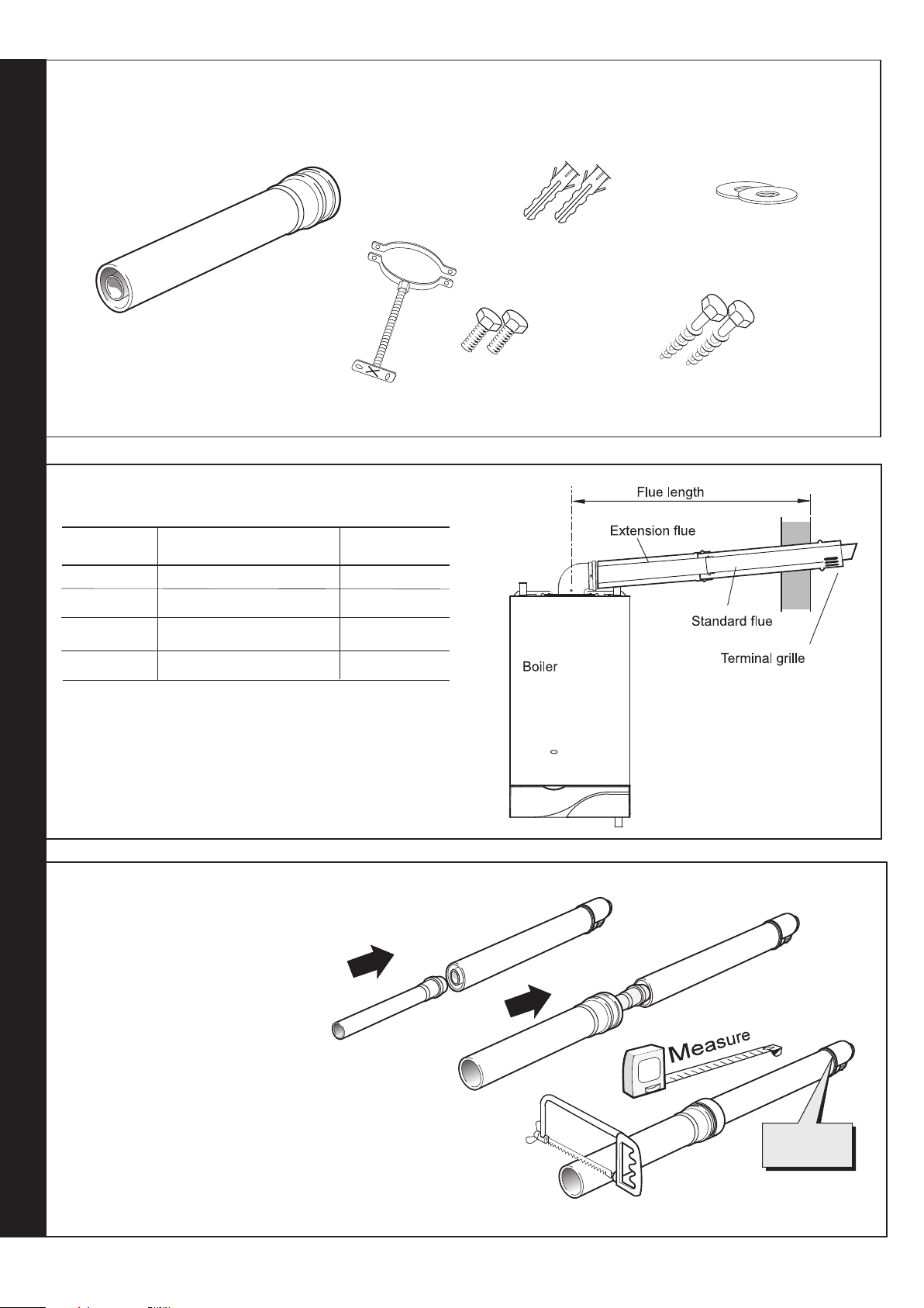 Flue length

Extension flue

Standard flue

Terminal grille

Boiler

Measure