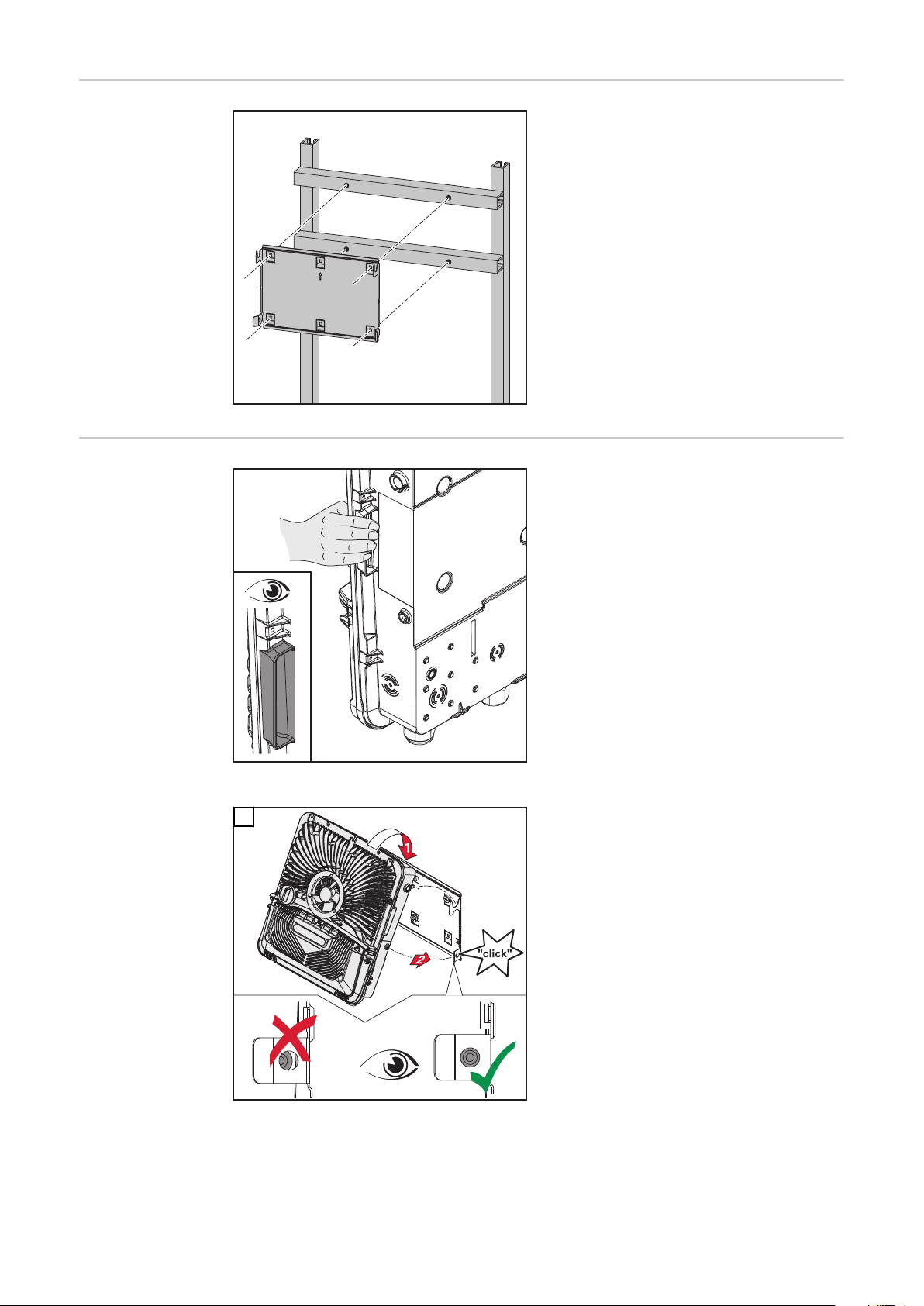 1

2

"click"