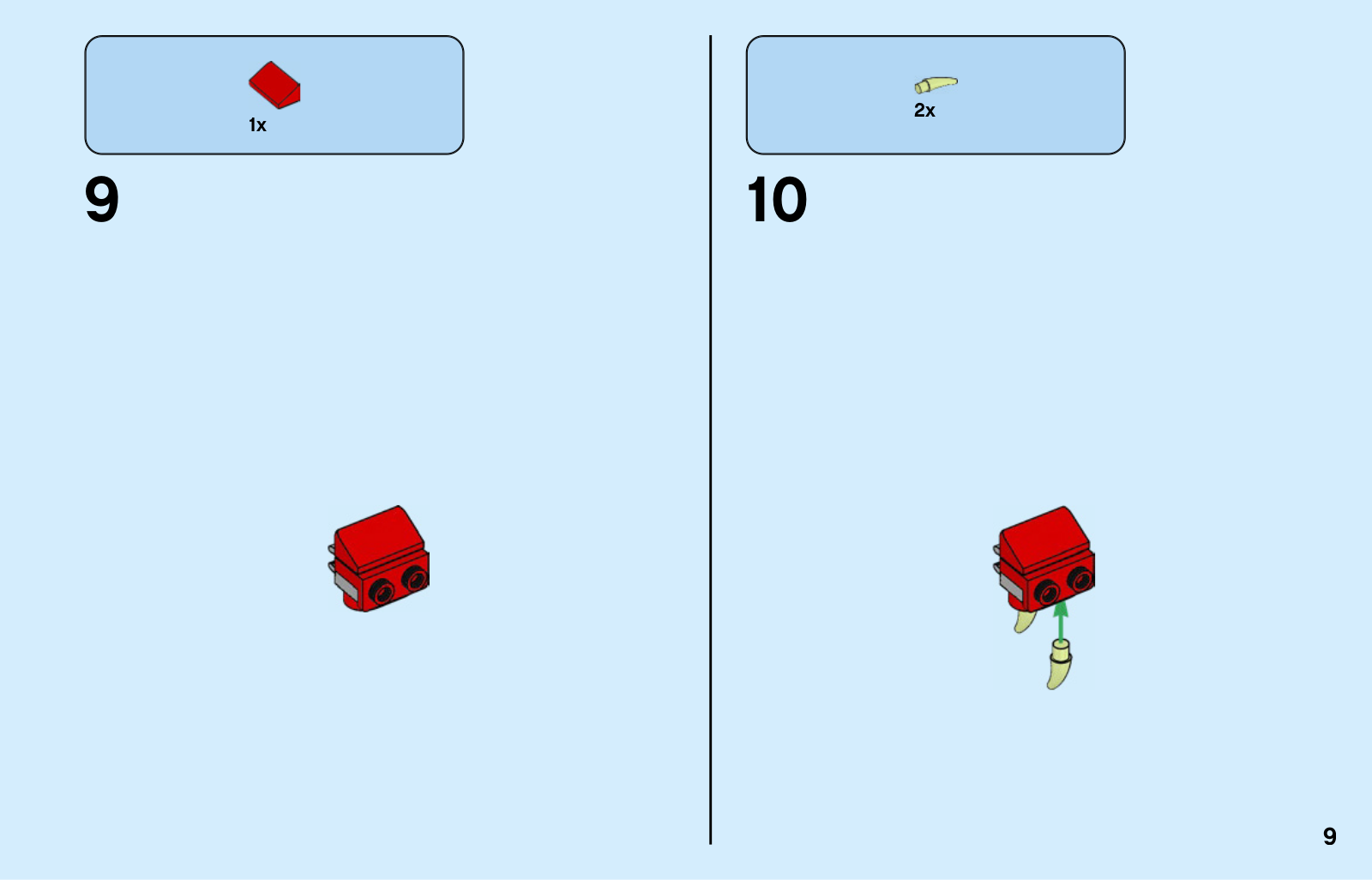 1x

9

2x

10

9