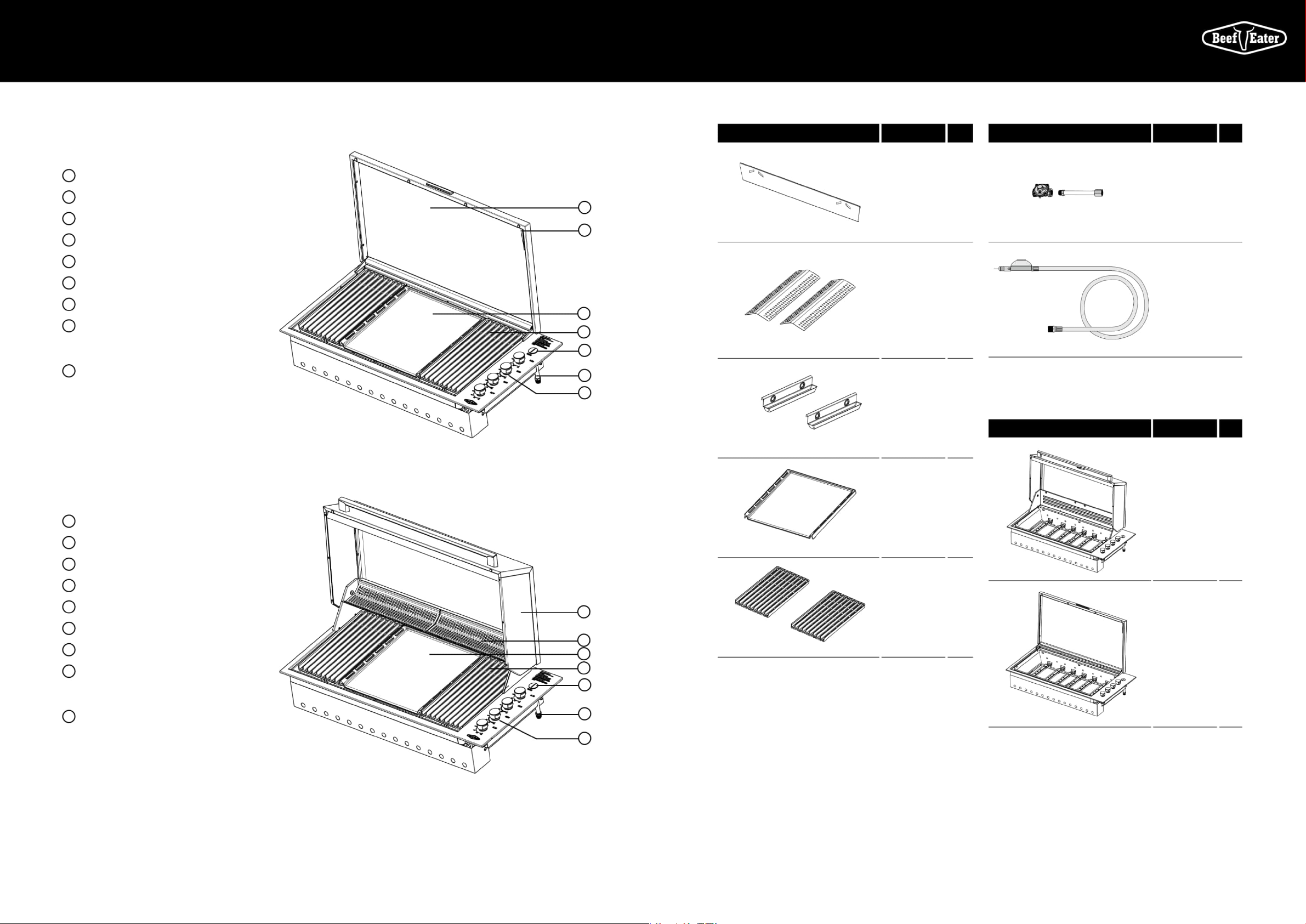 Beef Eater