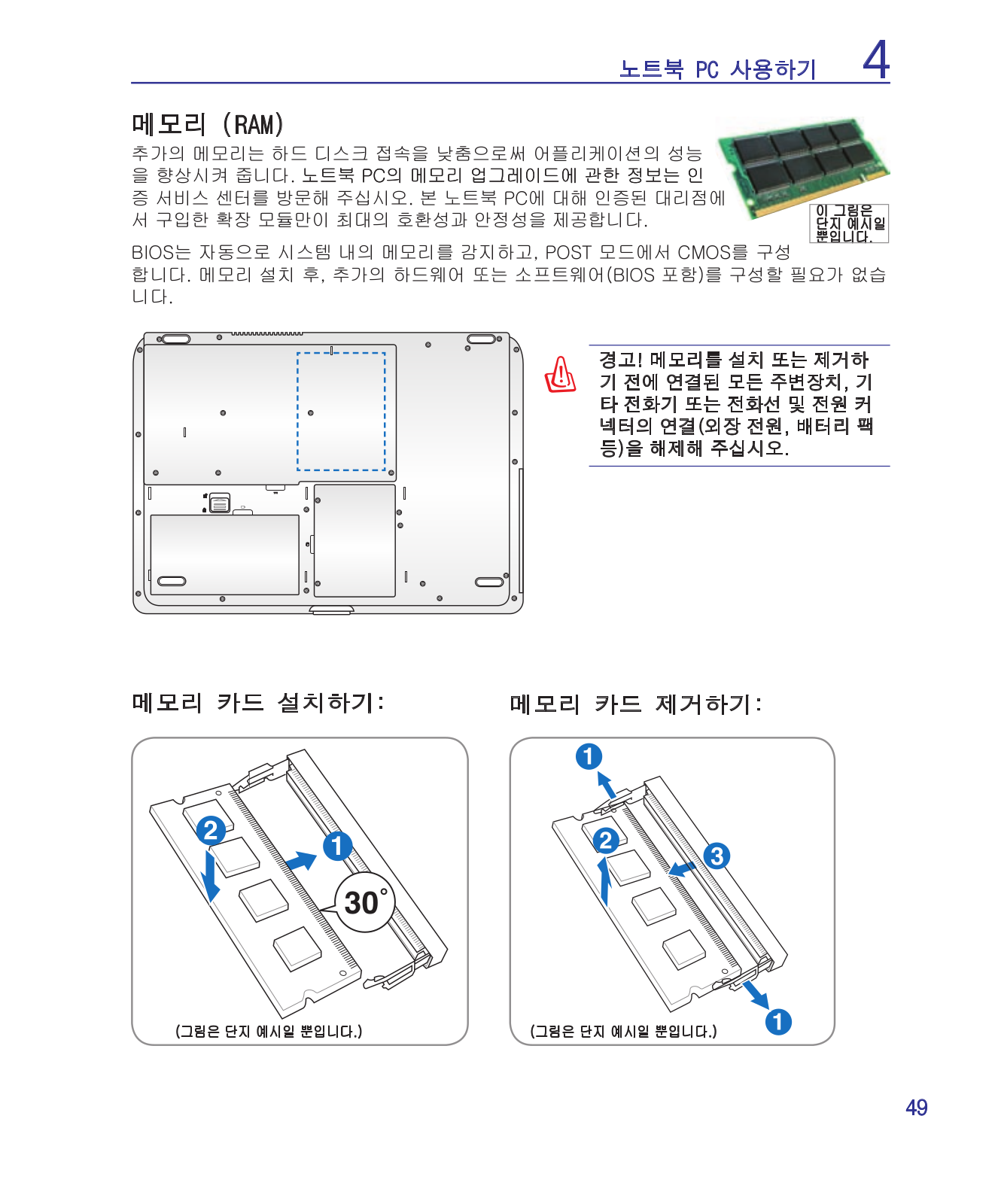 노트북 PC 사용하기 4

메모리 (RAM)

추가의 메모리는 하드 디스크 접속을 낮춤으로써 어플리케이션의 성능을 향상시켜 줍니다. 노트북 PC의 메모리 업그레이드에 관한 정보는 인증 서비스 센터를 방문해 주십시오. 본 노트북 PC에 대해 인증된 대리점에서 구입한 확장 모듈만이 최대의 호환성과 안정성을 제공합니다.

이 그림은 단지 예시일 뿐입니다.

BIOS는 자동으로 시스템 내의 메모리를 감지하고, POST 모드에서 CMOS를 구성합니다. 메모리 설치 후, 추가의 하드웨어 또는 소프트웨어(BIOS 포함)를 구성할 필요가 없습니다.

경고! 메모리를 설치 또는 제거하기 전에 연결된 모든 주변장치, 기타 전화기 또는 전화선 및 전원 커넥터의 연결(외장 전원, 배터리 팩 등)을 해제해 주십시오.

메모리 카드 설치하기:

2
1
30°
(그림은 단지 예시일 뿐입니다.)

메모리 카드 제거하기:

1
2
3
1
(그림은 단지 예시일 뿐입니다.)

49