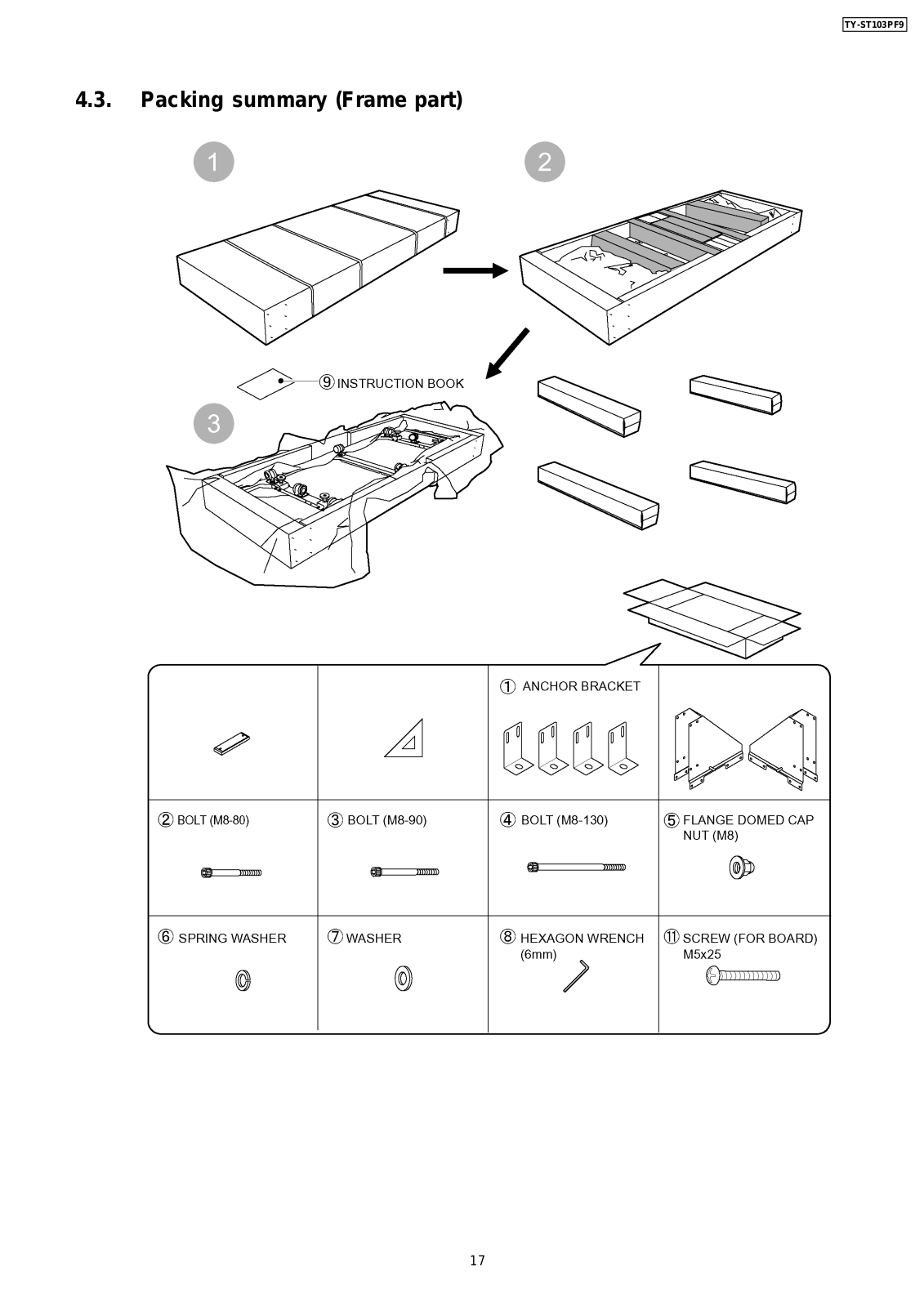 TY-ST103PF9

4.3. Packing summary (Frame part)

1

2

⑨ INSTRUCTION BOOK

3

| | | ① ANCHOR BRACKET | |
|---|---|---|---|
| ② BOLT (M8-80) | ③ BOLT (M8-90) | ④ BOLT (M8-130) | ⑤ FLANGE DOMED CAP NUT (M8) |
| ⑥ SPRING WASHER | ⑦ WASHER | ⑧ HEXAGON WRENCH (6mm) | ⑪ SCREW (FOR BOARD) M5x25 |

17