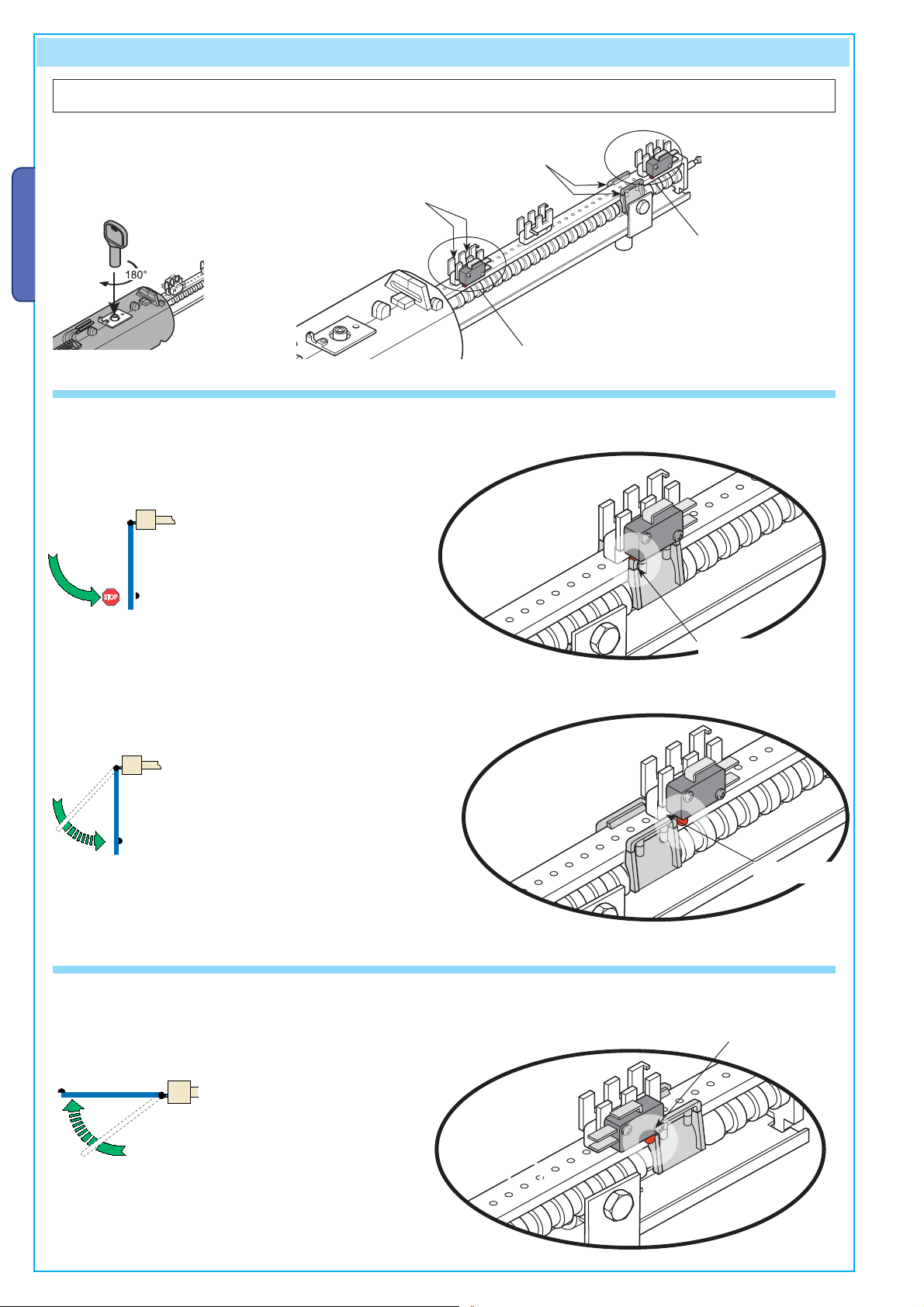 180°

STOP