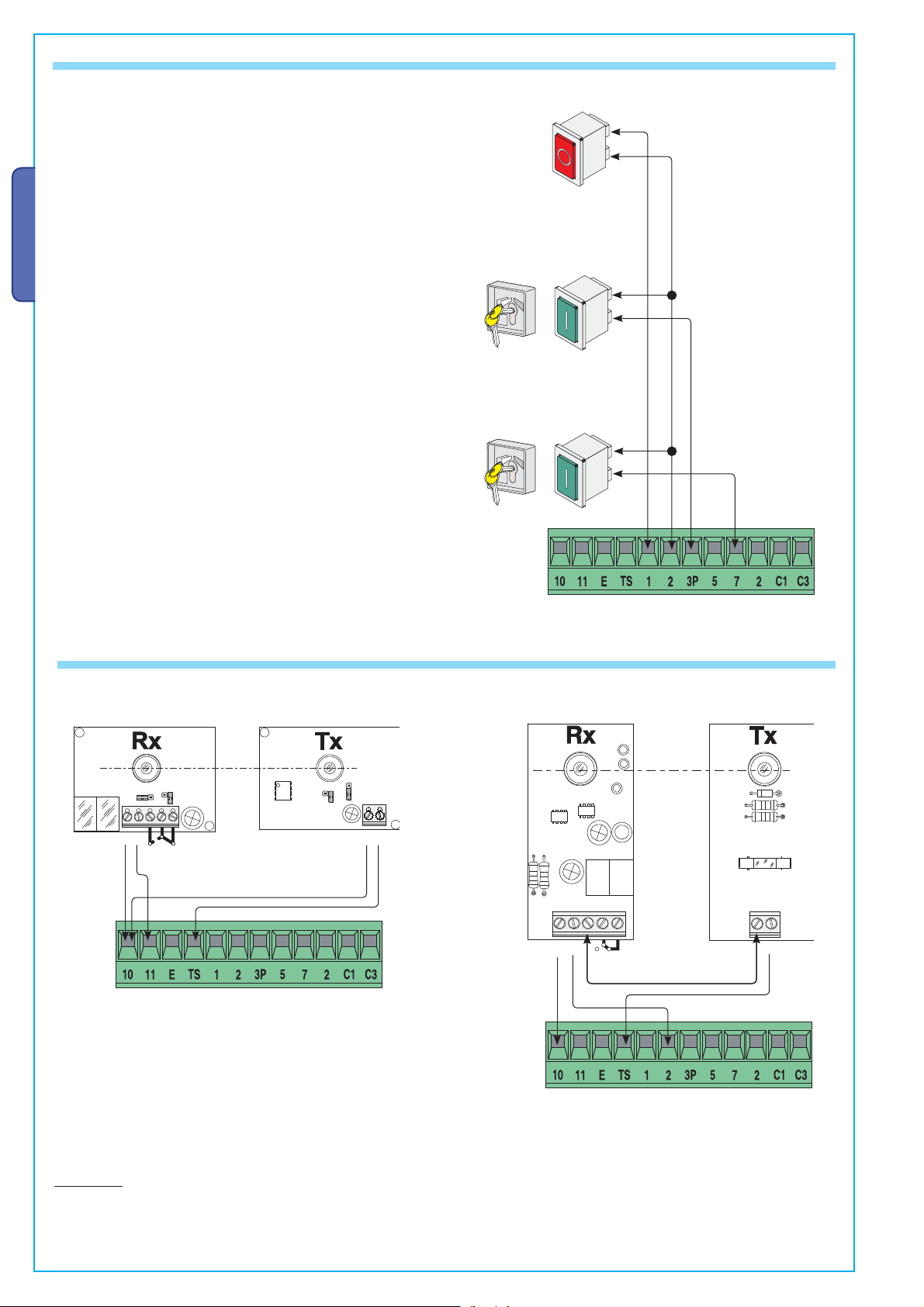 10 11 E TS 1 2 3P 5 7 2 C1 C3

Rx

Tx

10 11 E TS 1 2 3P 5 7 2 C1 C3

Rx

Tx

10 11 E TS 1 2 3P 5 7 2 C1 C3