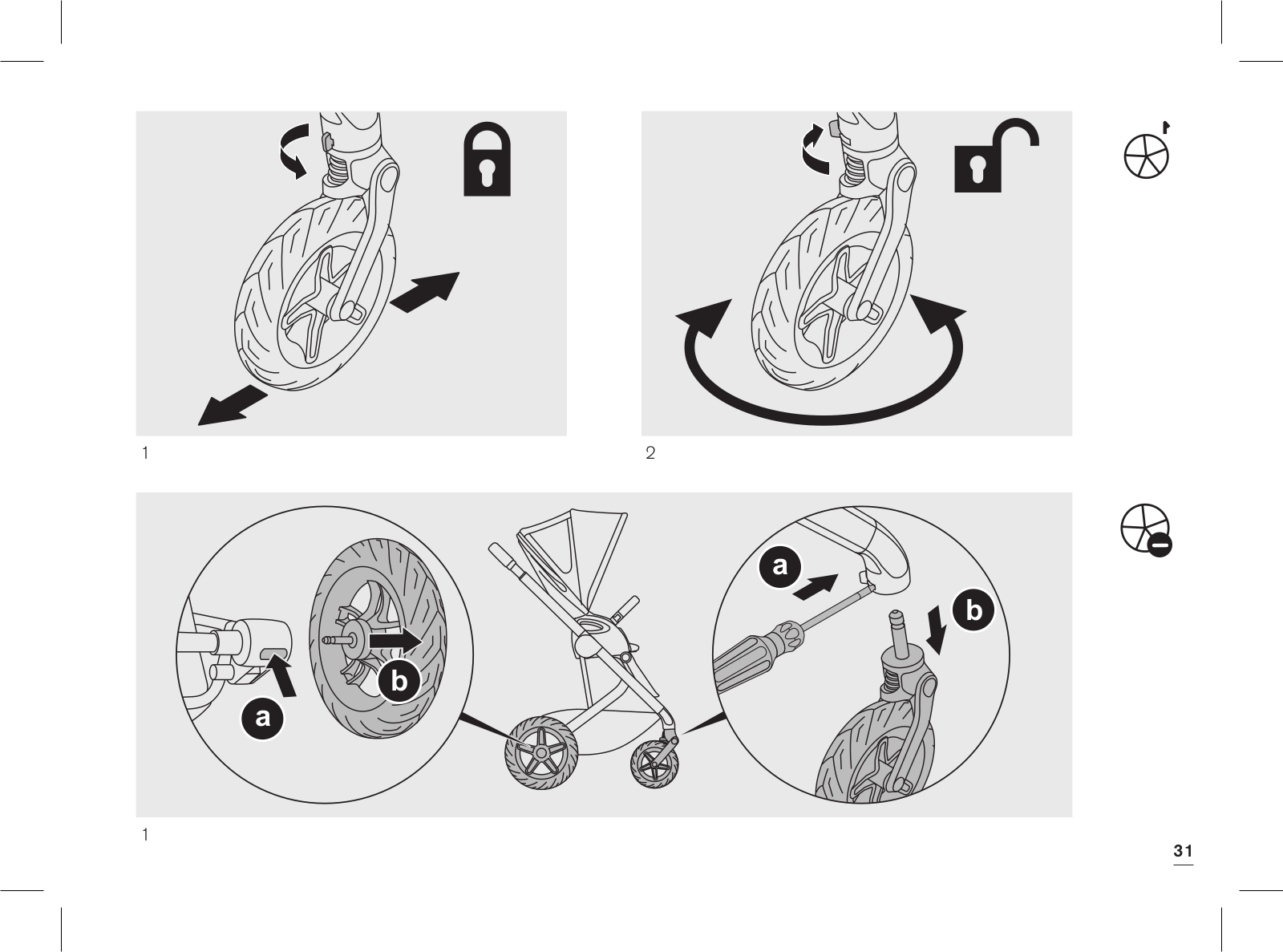 1

2

a

b

a

b

1

31