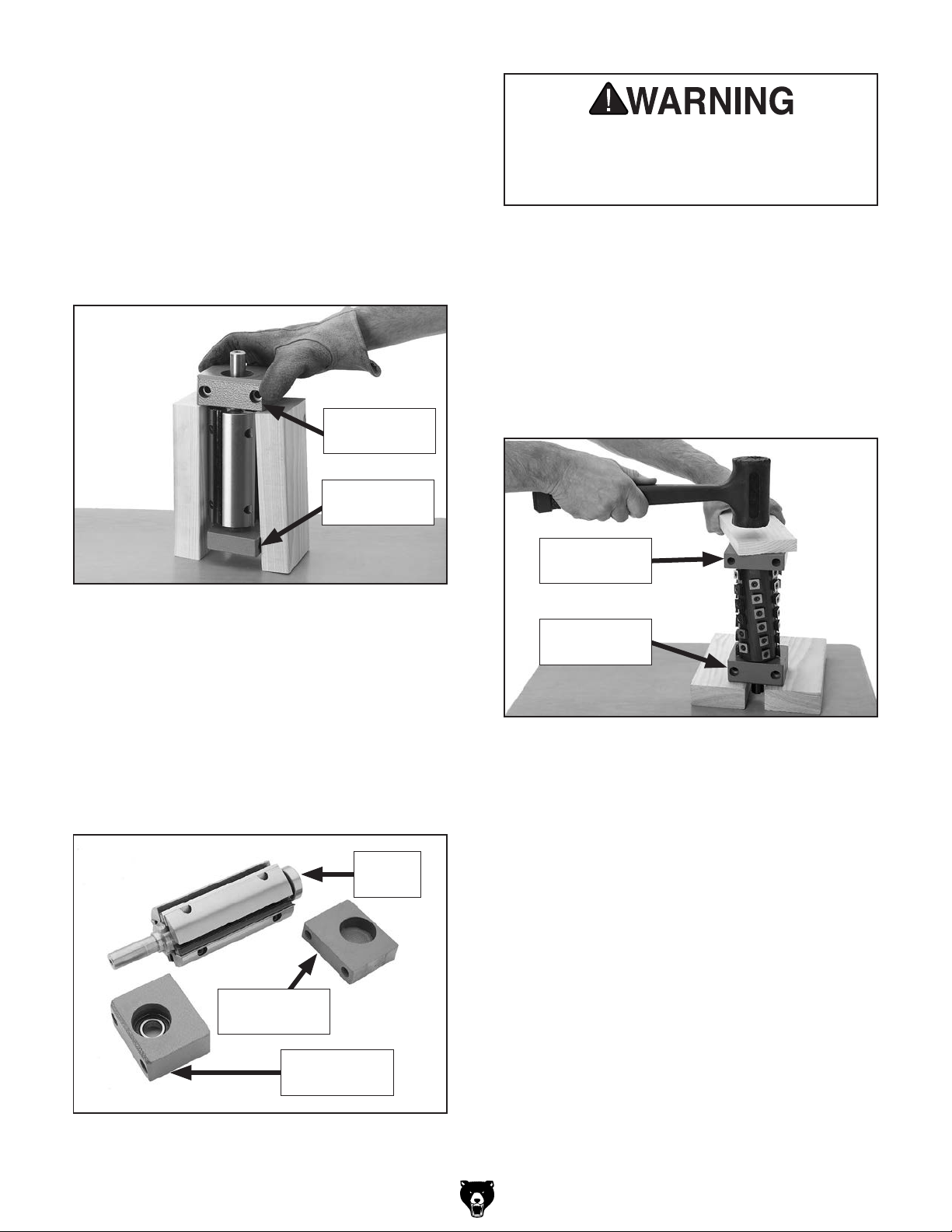 WARNING