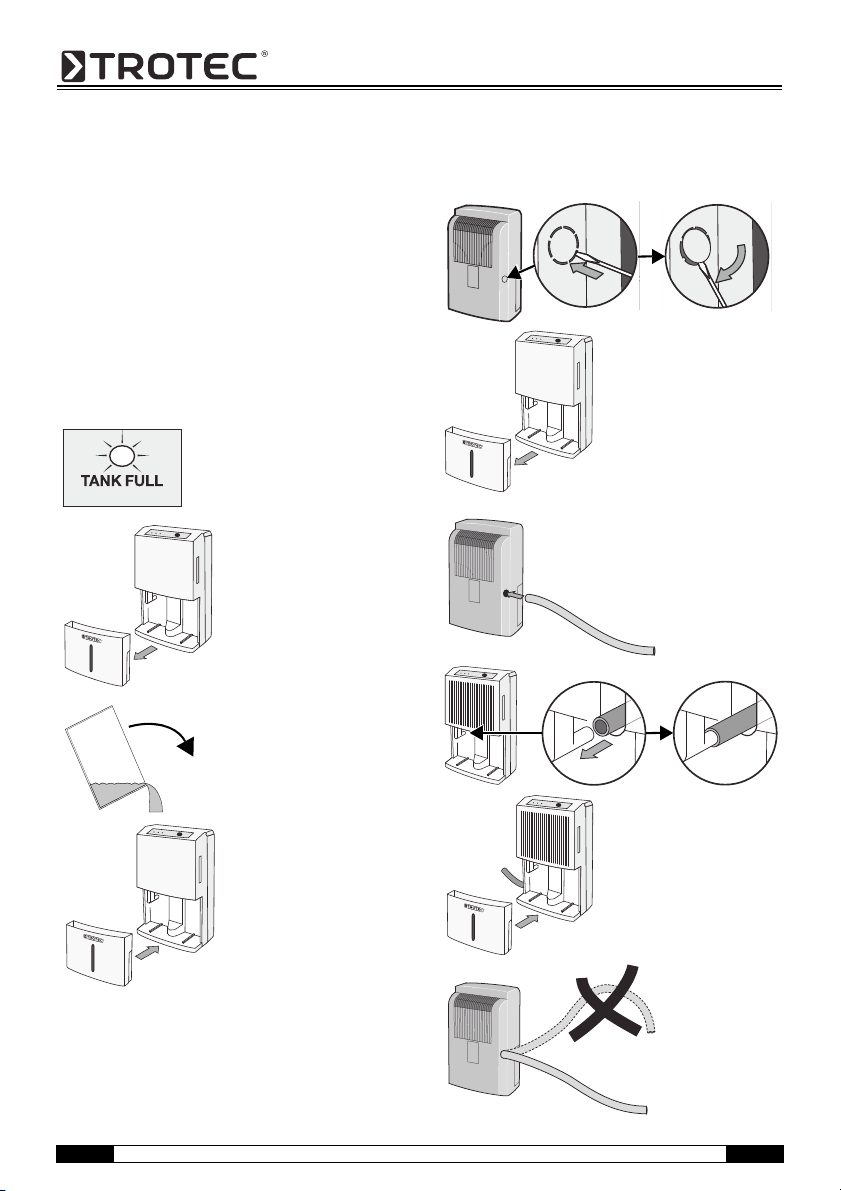 TROTEC®

TANK FULL