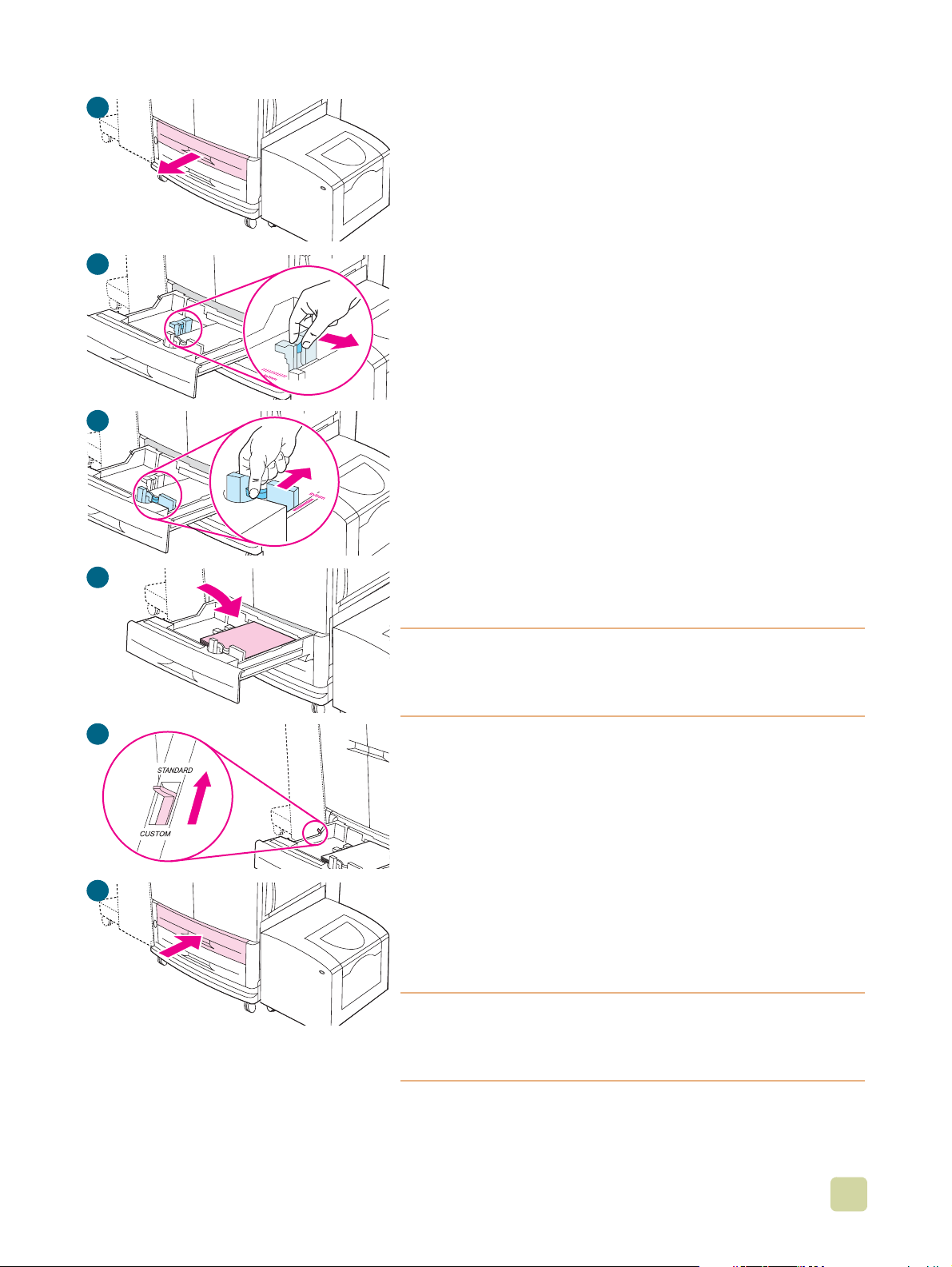 STANDARD
CUSTOM