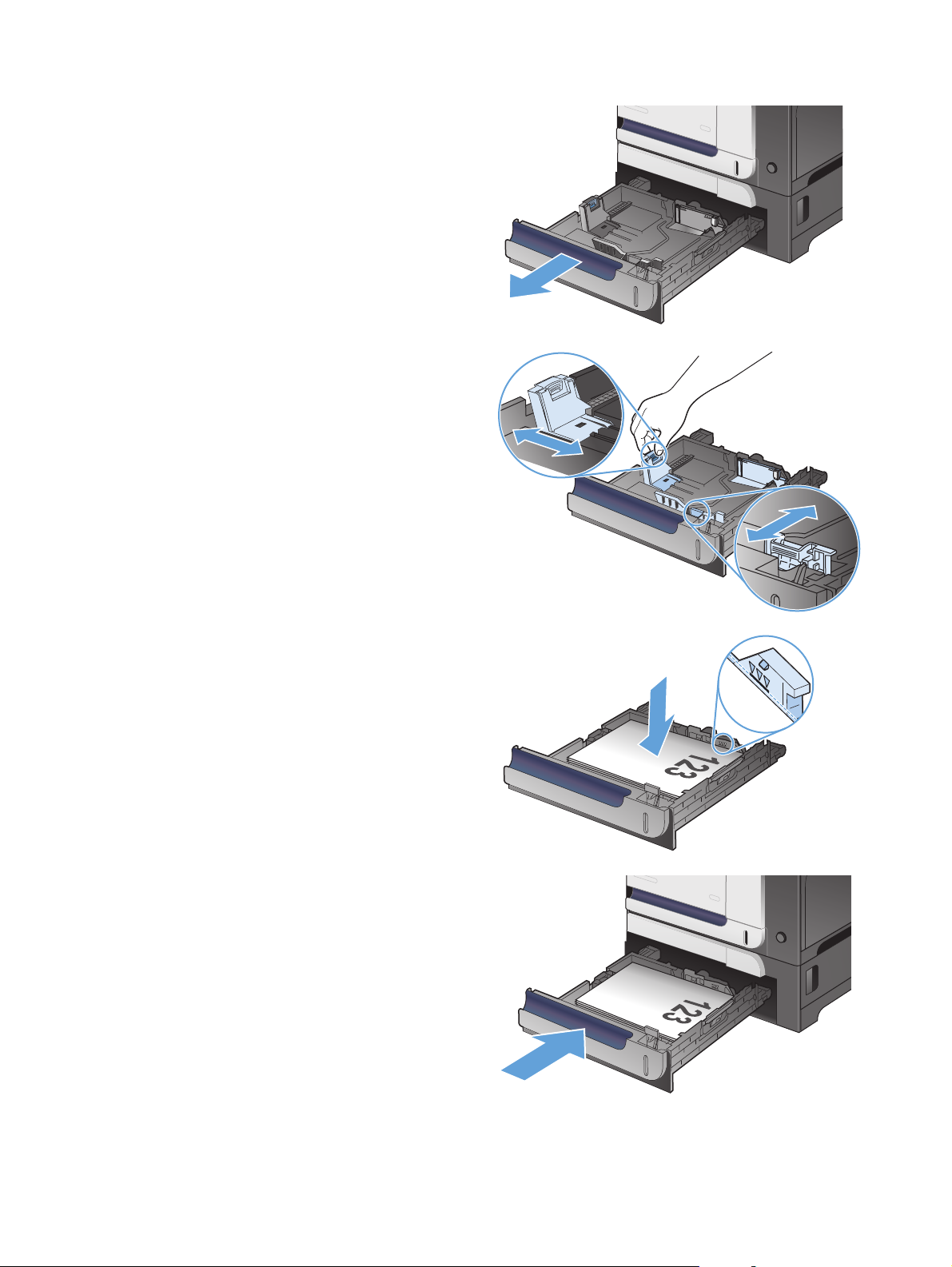 123

123