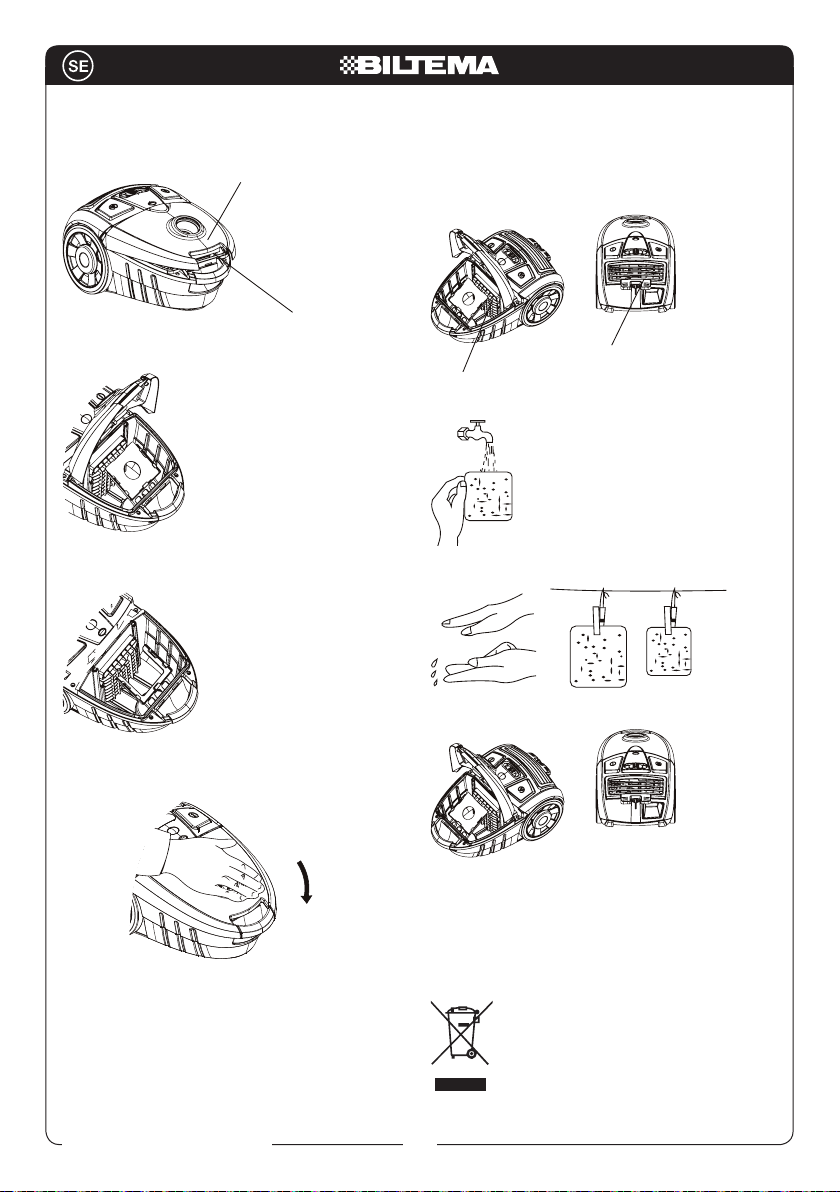 SE

BILTEMA